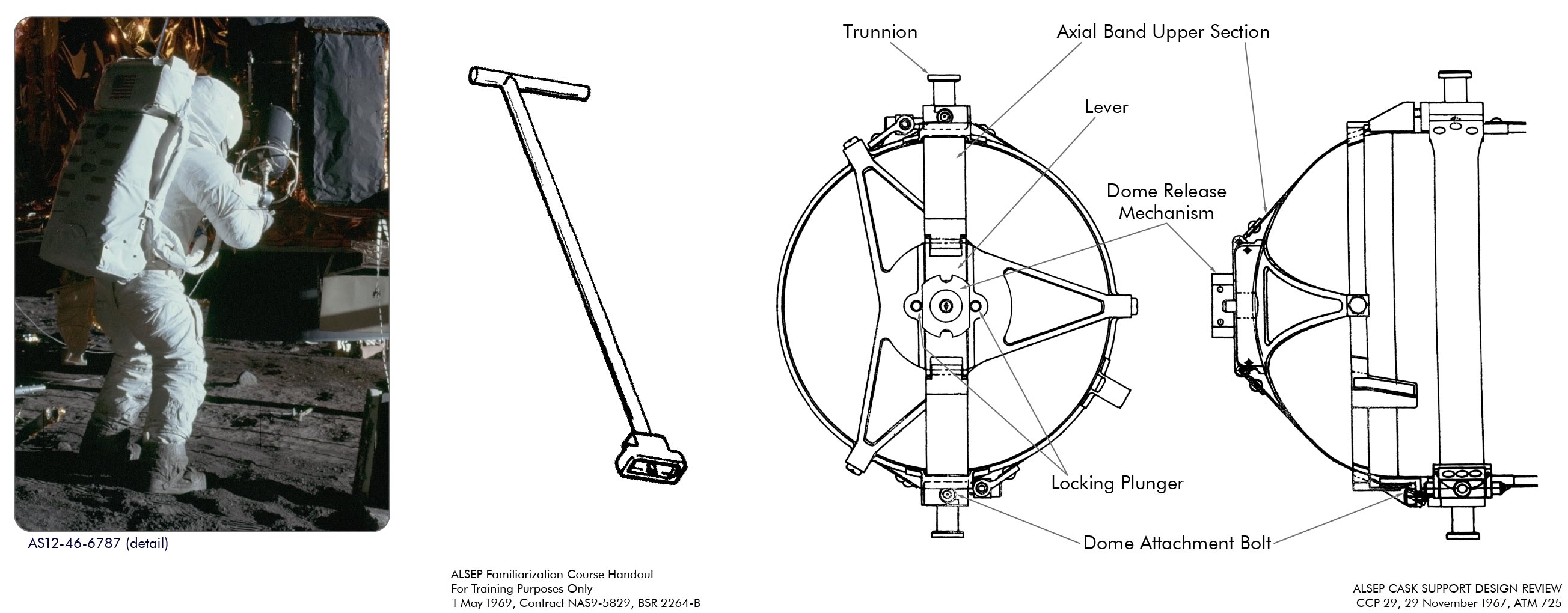 AS12-46-6787 (detail)

ALSEP Familiarization Course Handout
For Training Purposes Only
1 May 1969, Contract NAS9-5829, BSR 2264-B

Trunnion

Axial Band Upper Section

Lever

Dome Release Mechanism

Locking Plunger

Dome Attachment Bolt

ALSEP CASK SUPPORT DESIGN REVIEW
CCP 29, 29 November 1967, ATM 725