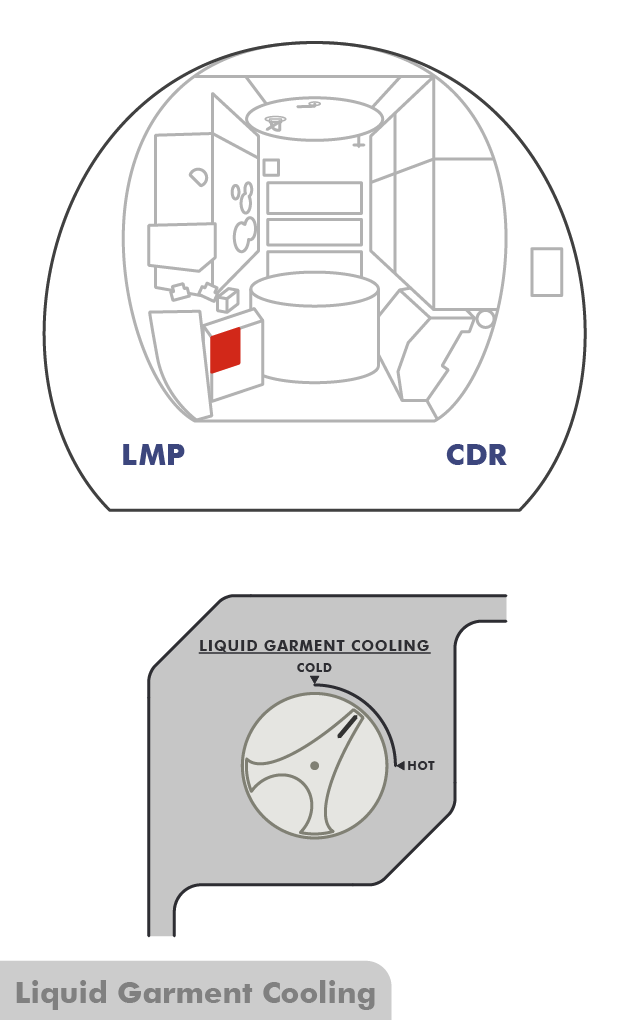 LMP

CDR

LIQUID GARMENT COOLING

COLD

HOT

Liquid Garment Cooling