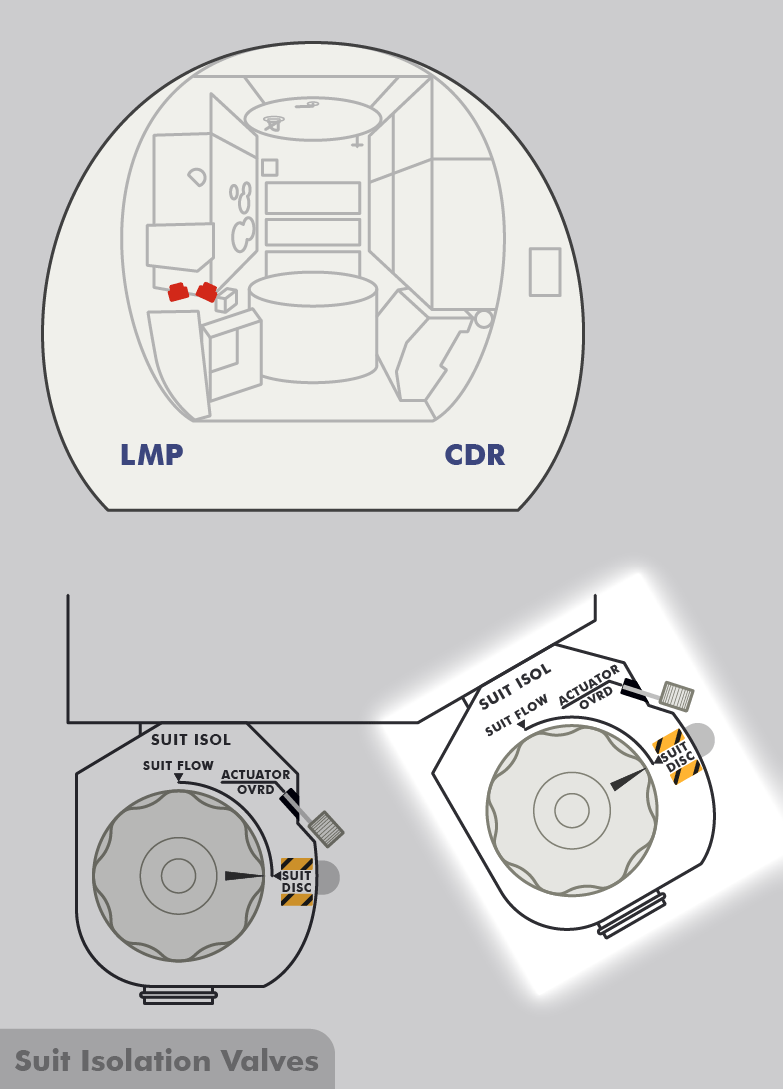 LMP

CDR

SUIT ISOL

SUIT FLOW

ACTUATOR OVRD

SUIT DISC

SUIT ISOL

SUIT FLOW

ACTUATOR OVRD

SUIT DISC

Suit Isolation Valves