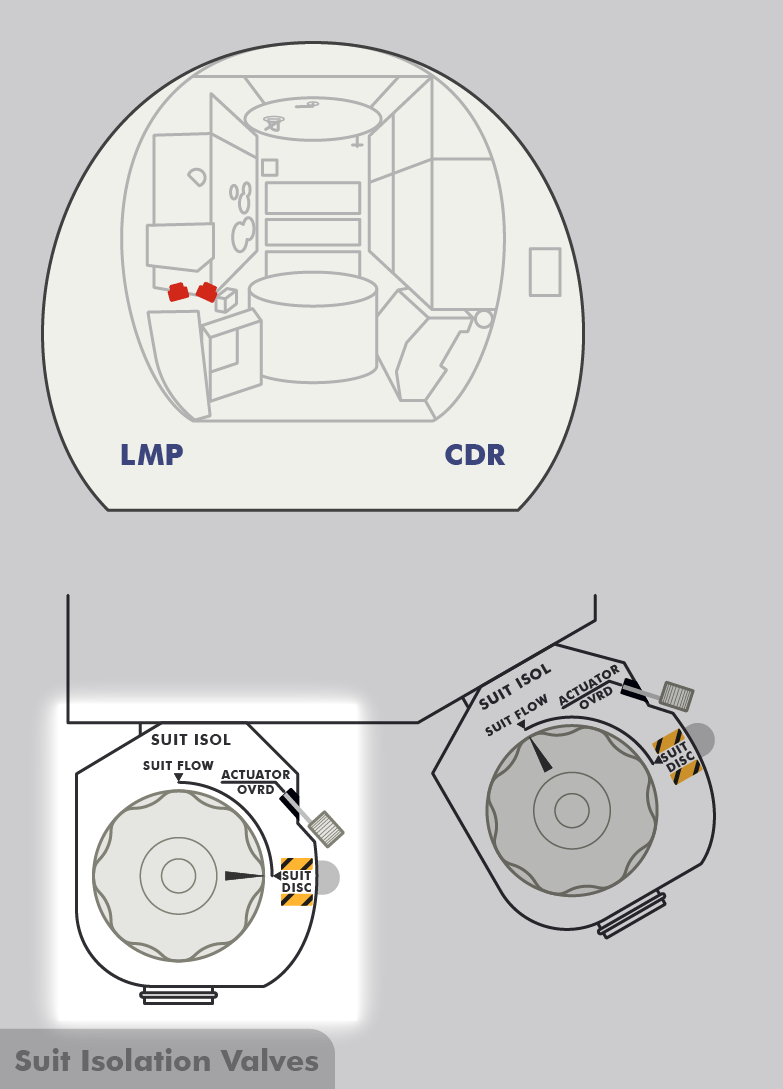 LMP

CDR

SUIT ISOL
SUIT FLOW
ACTUATOR
OVRD
SUIT
DISC

SUIT ISOL
SUIT FLOW
ACTUATOR
OVRD
SUIT
DISC

Suit Isolation Valves