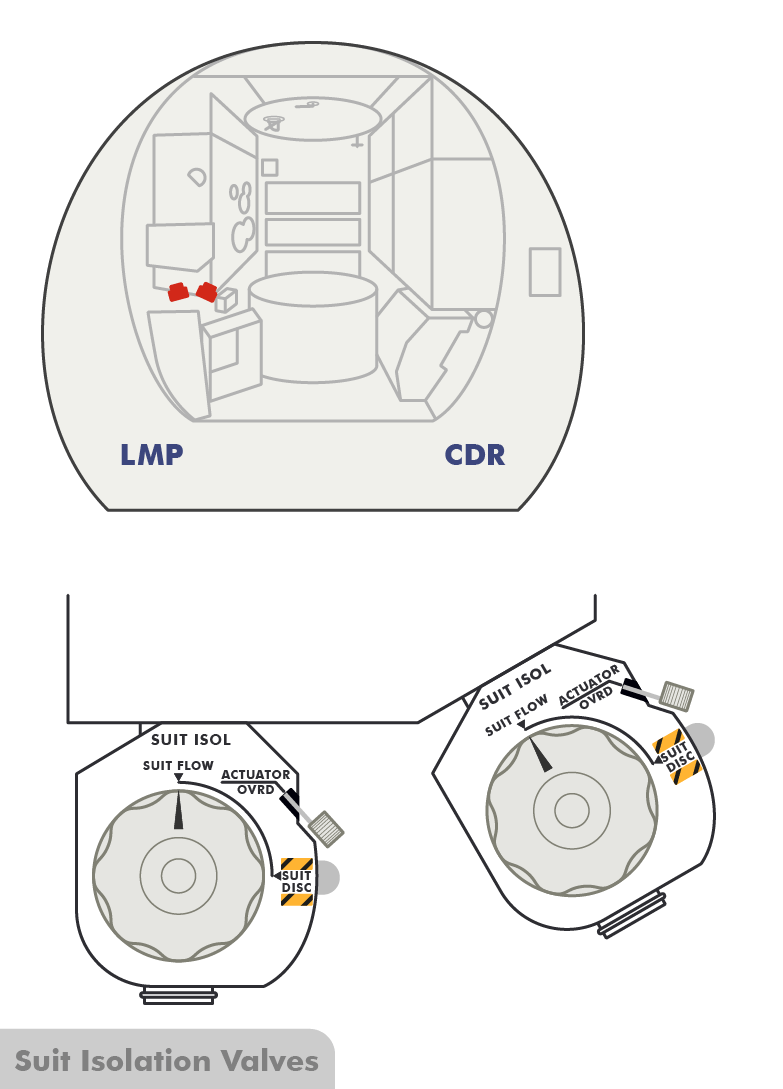 LMP
CDR

SUIT ISOL
SUIT FLOW
ACTUATOR OVRD
SUIT DISC

SUIT ISOL
SUIT FLOW
ACTUATOR OVRD
SUIT DISC

Suit Isolation Valves