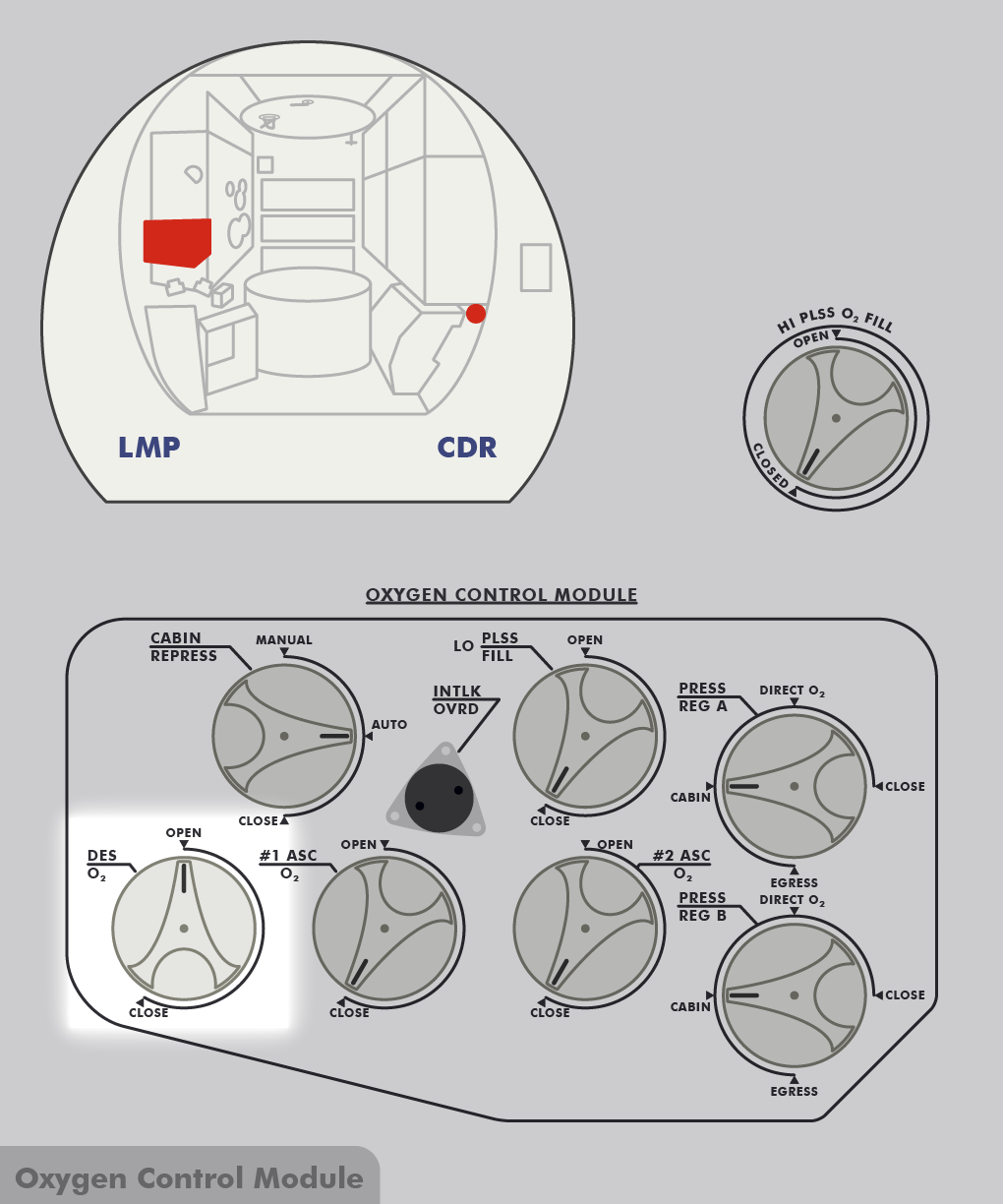 LMP

CDR

HI PLSS $O_2$ FILL

OPEN

CLOSED

OXYGEN CONTROL MODULE

CABIN REPRESS

MANUAL

AUTO

CLOSE

INTLK OVRD

LO PLSS FILL

OPEN

CLOSE

PRESS REG A

DIRECT $O_2$

CABIN

CLOSE

EGRESS

DES $O_2$

OPEN

CLOSE

#1 ASC $O_2$

OPEN

CLOSE

OPEN

#2 ASC $O_2$

CLOSE

PRESS REG B

DIRECT $O_2$

CABIN

CLOSE

EGRESS

Oxygen Control Module