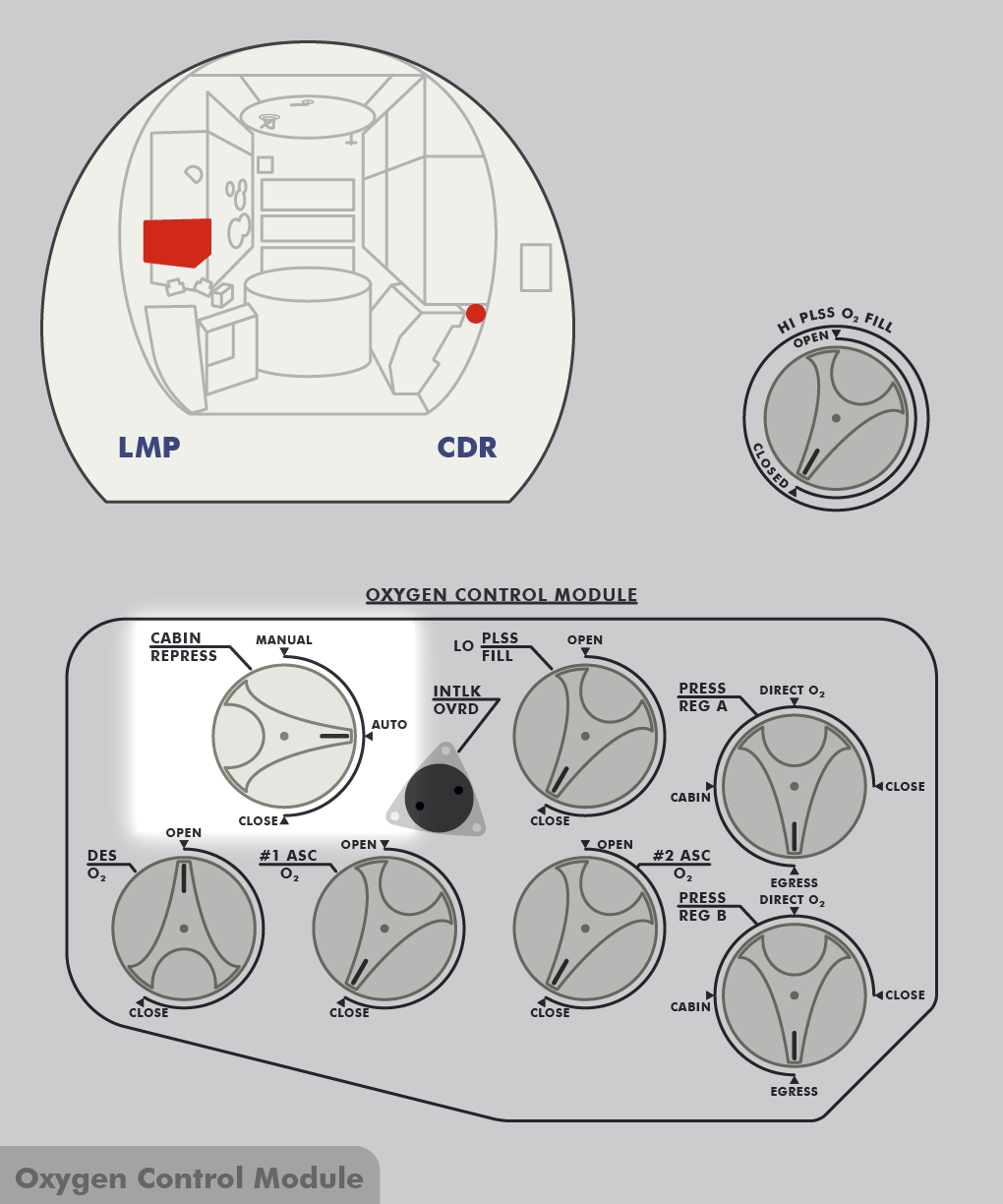 LMP

CDR

HI PLSS $O_2$ FILL
OPEN
CLOSED

OXYGEN CONTROL MODULE

CABIN REPRESS
MANUAL
AUTO
CLOSE

INTLK OVRD

LO PLSS FILL
OPEN
CLOSE

PRESS REG A
DIRECT $O_2$
CABIN
CLOSE
EGRESS

DES $O_2$
OPEN
CLOSE

#1 ASC $O_2$
OPEN
CLOSE

OPEN
#2 ASC $O_2$
CLOSE

PRESS REG B
DIRECT $O_2$
CABIN
CLOSE
EGRESS

Oxygen Control Module