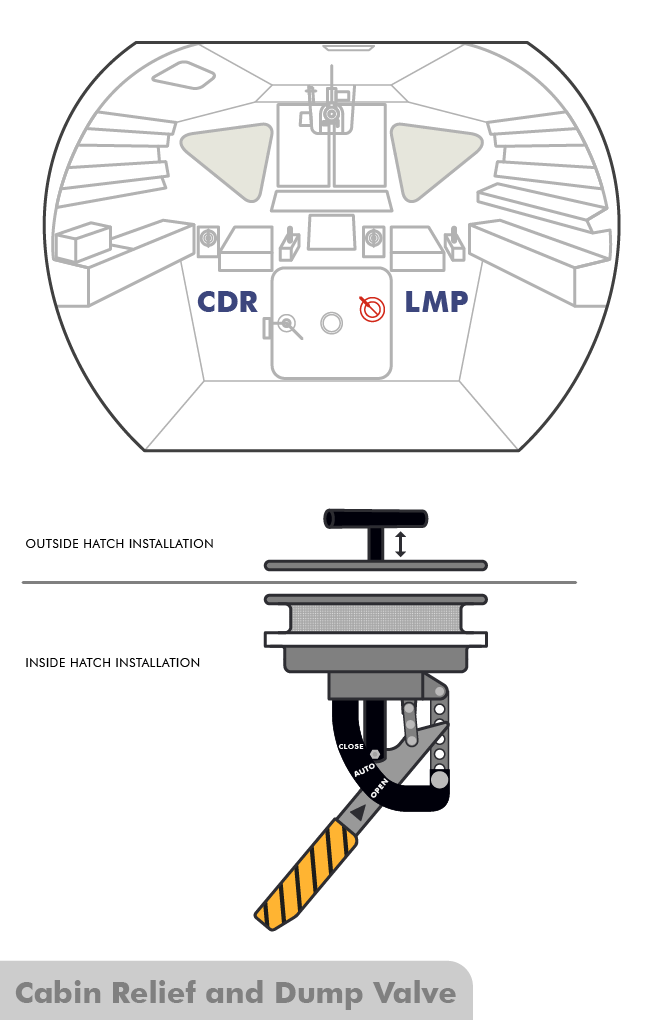 CDR

LMP

OUTSIDE HATCH INSTALLATION

INSIDE HATCH INSTALLATION

CLOSE

AUTO

OPEN

Cabin Relief and Dump Valve