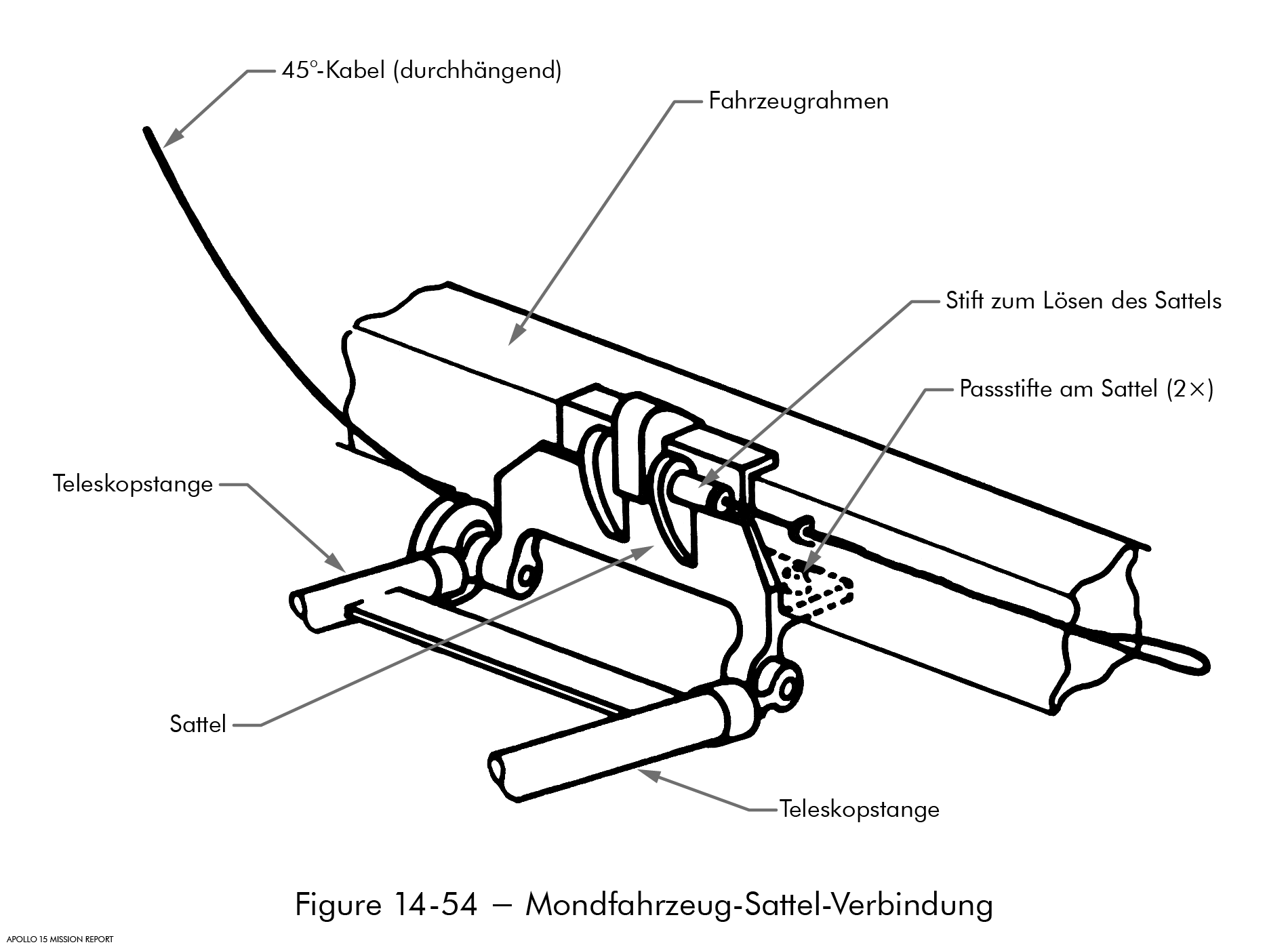 45°-Kabel (durchhängend)

Fahrzeugrahmen

Stift zum Lösen des Sattels

Passstifte am Sattel (2×)

Teleskopstange

Sattel

Teleskopstange

Figure 14-54 – Mondfahrzeug-Sattel-Verbindung

APOLLO 15 MISSION REPORT