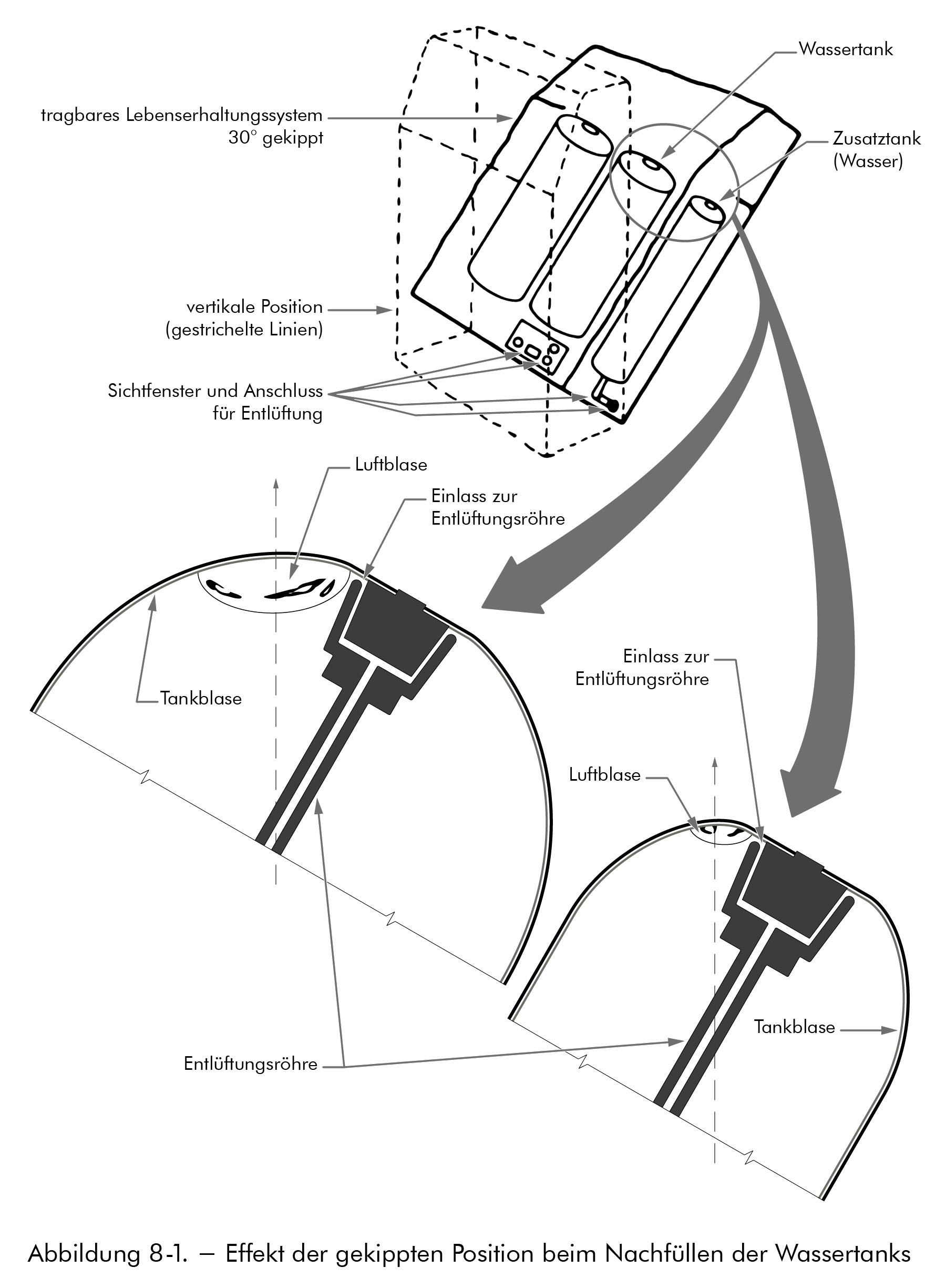 Wassertank

tragbares Lebenserhaltungssystem
30° gekippt

Zusatztank
(Wasser)

vertikale Position
(gestrichelte Linien)

Sichtfenster und Anschluss
für Entlüftung

Luftblase

Einlass zur
Entlüftungsröhre

Tankblase

Einlass zur
Entlüftungsröhre

Luftblase

Tankblase

Entlüftungsröhre

Abbildung 8-1. – Effekt der gekippten Position beim Nachfüllen der Wassertanks