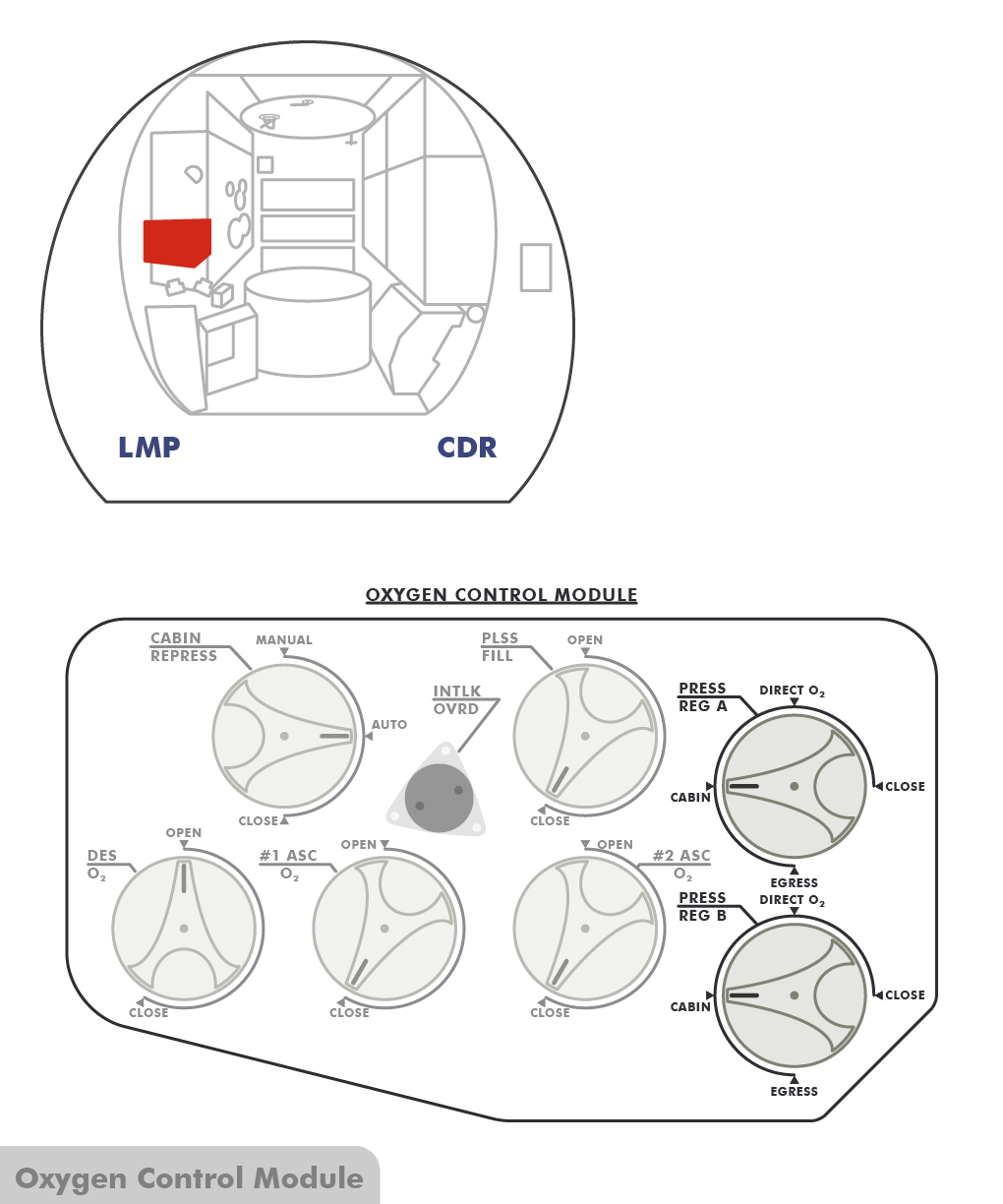 LMP

CDR

OXYGEN CONTROL MODULE

CABIN REPRESS
MANUAL
AUTO
CLOSE

INTLK OVRD

PLSS FILL
OPEN
CLOSE

PRESS REG A
DIRECT $O_2$
CABIN
CLOSE
EGRESS

DES $O_2$
OPEN
CLOSE

#1 ASC $O_2$
OPEN
CLOSE

OPEN
#2 ASC $O_2$
CLOSE

PRESS REG B
DIRECT $O_2$
CABIN
CLOSE
EGRESS

Oxygen Control Module