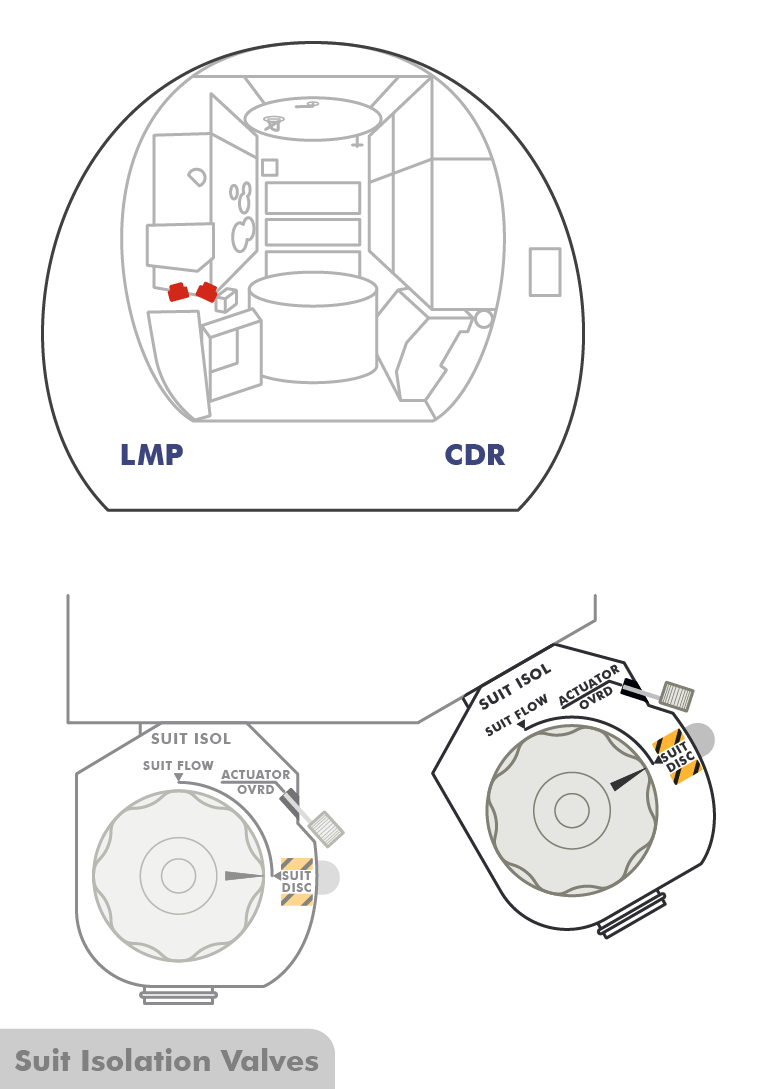 LMP

CDR

SUIT ISOL
SUIT FLOW
ACTUATOR
OVRD
SUIT
DISC

SUIT ISOL
SUIT FLOW
ACTUATOR
OVRD
SUIT
DISC

Suit Isolation Valves