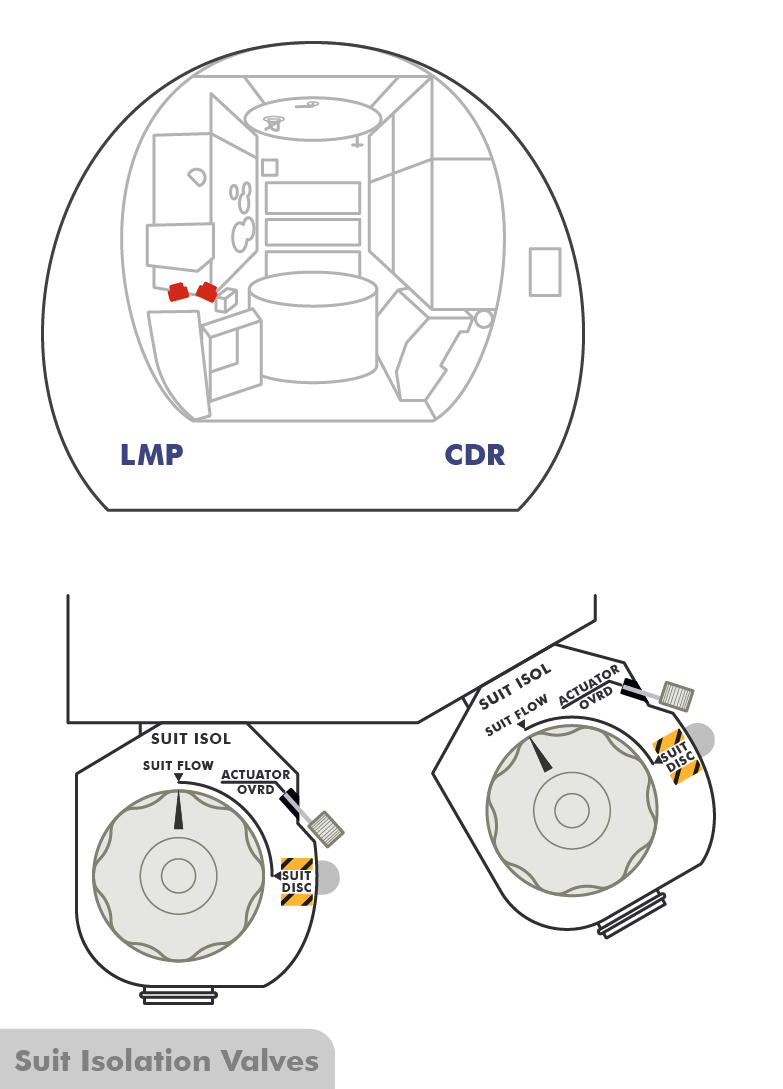 LMP

CDR

SUIT ISOL

SUIT FLOW

ACTUATOR OVRD

SUIT DISC

SUIT ISOL

SUIT FLOW

ACTUATOR OVRD

SUIT DISC

Suit Isolation Valves