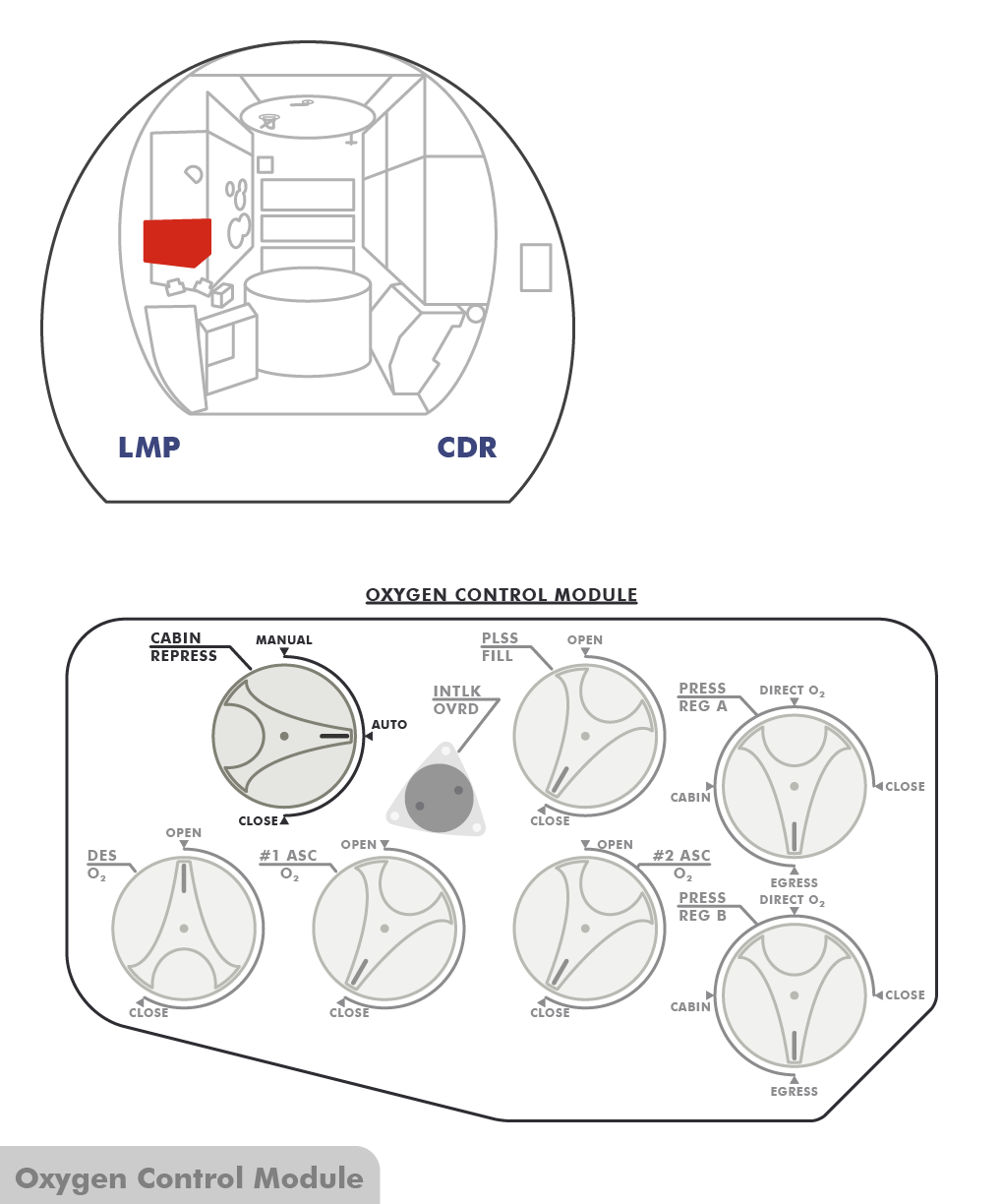 LMP

CDR

OXYGEN CONTROL MODULE

CABIN REPRESS

MANUAL

AUTO

CLOSE

INTLK OVRD

PLSS FILL

OPEN

CLOSE

PRESS REG A

DIRECT $O_2$

CABIN

CLOSE

EGRESS

DES $O_2$

OPEN

CLOSE

#1 ASC $O_2$

OPEN

CLOSE

OPEN

#2 ASC $O_2$

CLOSE

PRESS REG B

DIRECT $O_2$

CABIN

CLOSE

EGRESS

Oxygen Control Module