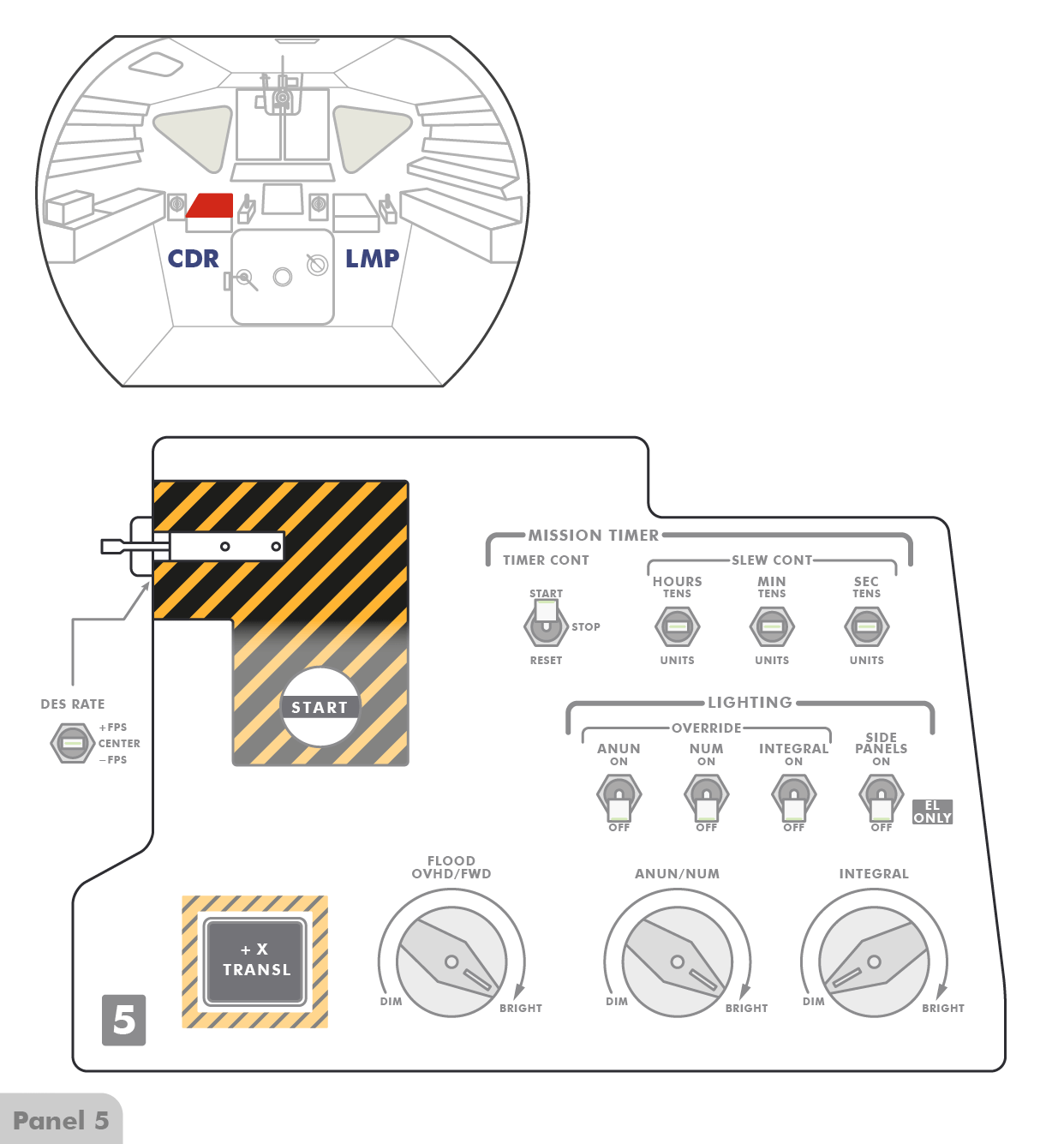 CDR
LMP

MISSION TIMER
TIMER CONT
START
STOP
RESET
SLEW CONT
HOURS
TENS
UNITS
MIN
TENS
UNITS
SEC
TENS
UNITS

DES RATE
+FPS
CENTER
–FPS

START

LIGHTING
OVERRIDE
ANUN
ON
OFF
NUM
ON
OFF
INTEGRAL
ON
OFF
SIDE PANELS
ON
OFF
EL ONLY

+ X TRANSL

FLOOD OVHD/FWD
DIM
BRIGHT
ANUN/NUM
DIM
BRIGHT
INTEGRAL
DIM
BRIGHT

5

Panel 5