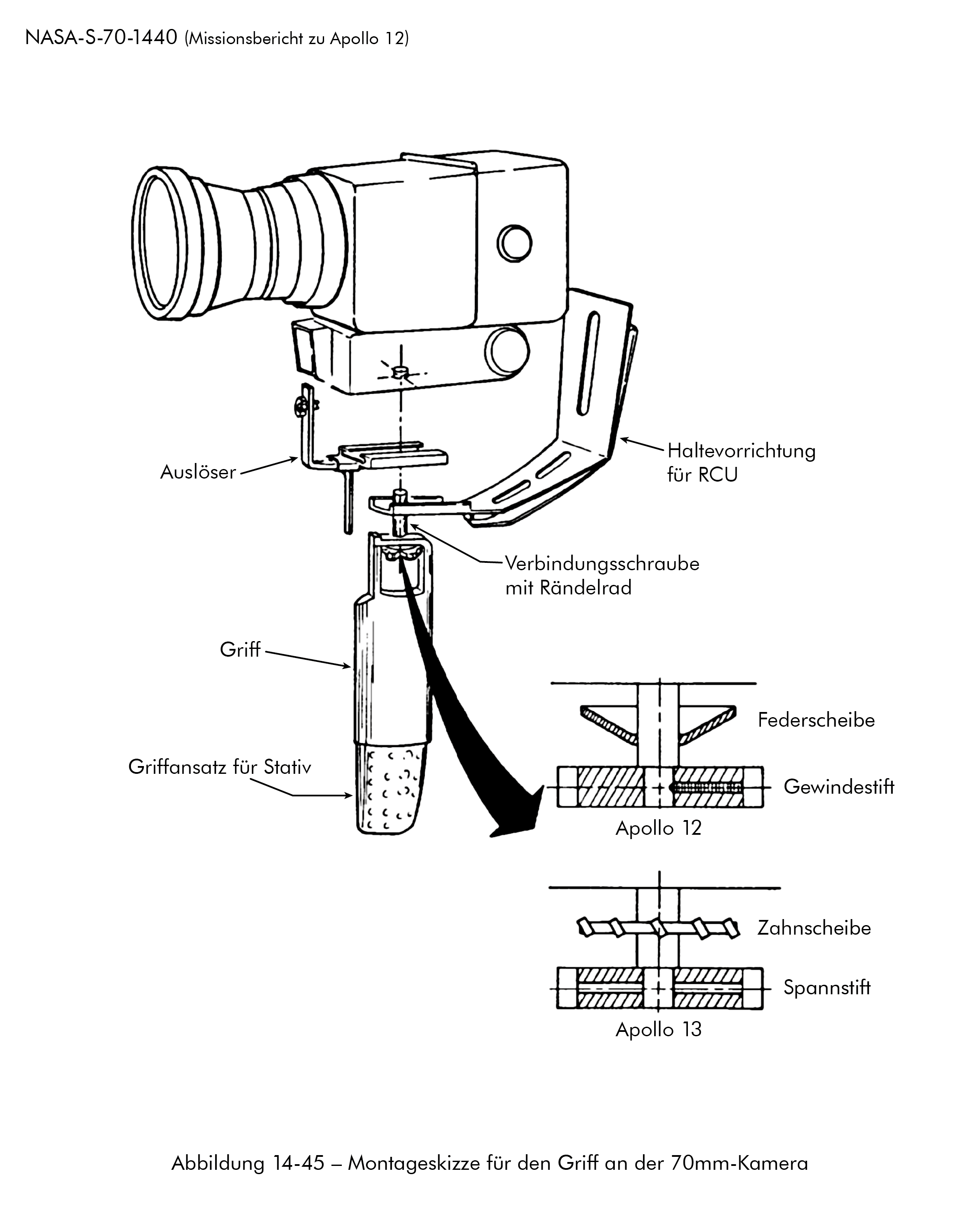 NASA-S-70-1440 (Missionsbericht zu Apollo 12)

Haltevorrichtung für RCU

Auslöser

Verbindungsschraube mit Rändelrad

Griff

Griffansatz für Stativ

Federscheibe

Gewindestift

Apollo 12

Zahnscheibe

Spannstift

Apollo 13

Abbildung 14-45 – Montageskizze für den Griff an der 70mm-Kamera