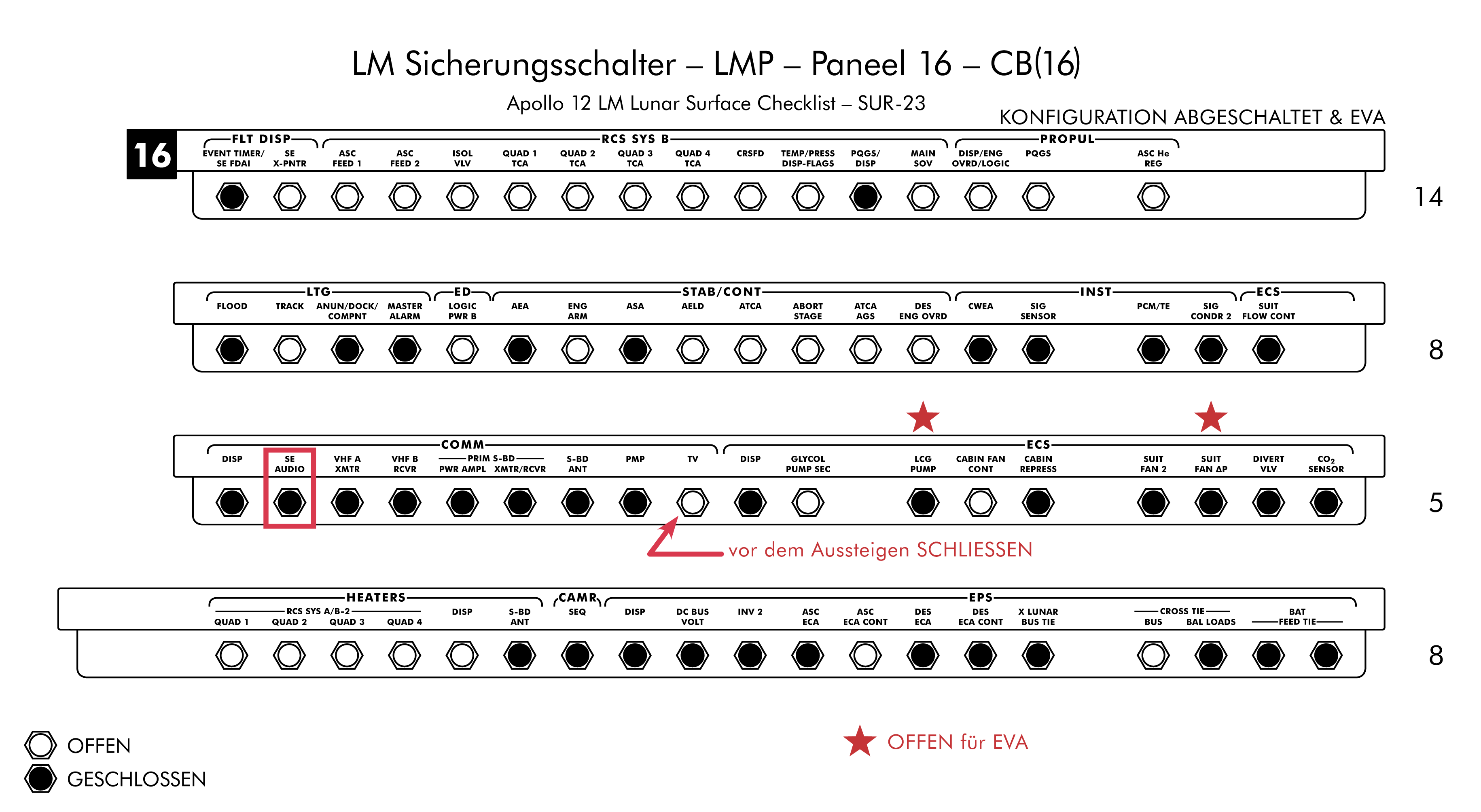 LM Sicherungsschalter – LMP – Paneel 16 – CB(16)

Apollo 12 LM Lunar Surface Checklist – SUR-23

KONFIGURATION ABGESCHALTET & EVA

16

FLT DISP
EVENT TIMER/ SE FDAI
SE X-PNTR

RCS SYS B
ASC FEED 1
ASC FEED 2
ISOL VLV
QUAD 1 TCA
QUAD 2 TCA
QUAD 3 TCA
QUAD 4 TCA
CRSFD
TEMP/PRESS DISP-FLAGS
PQGS/ DISP
MAIN SOV

PROPUL
DISP/ENG OVRD/LOGIC
PQGS
ASC He REG

14

LTG
FLOOD
TRACK
ANUN/DOCK/ COMPNT
MASTER ALARM

ED
LOGIC PWR B

STAB/CONT
AEA
ENG ARM
ASA
AELD
ATCA
ABORT STAGE
ATCA AGS
DES ENG OVRD

INST
CWEA
SIG SENSOR
PCM/TE
SIG CONDR 2

ECS
SUIT FLOW CONT

8

COMM
DISP
SE AUDIO
VHF A XMTR
VHF B RCVR
PRIM S-BD
PWR AMPL
XMTR/RCVR
S-BD ANT
PMP
TV

ECS
DISP
GLYCOL PUMP SEC
LCG PUMP
CABIN FAN CONT
CABIN REPRESS
SUIT FAN 2
SUIT FAN ΔP
DIVERT VLV
$CO_2$ SENSOR

5

vor dem Aussteigen SCHLIESSEN

HEATERS
RCS SYS A/B-2
QUAD 1
QUAD 2
QUAD 3
QUAD 4
DISP
S-BD ANT

CAMR
SEQ

EPS
DISP
DC BUS VOLT
INV 2
ASC ECA
ASC ECA CONT
DES ECA
DES ECA CONT
X LUNAR BUS TIE
CROSS TIE
BUS
BAL LOADS
BAT FEED TIE

8

OFFEN
GESCHLOSSEN

OFFEN für EVA