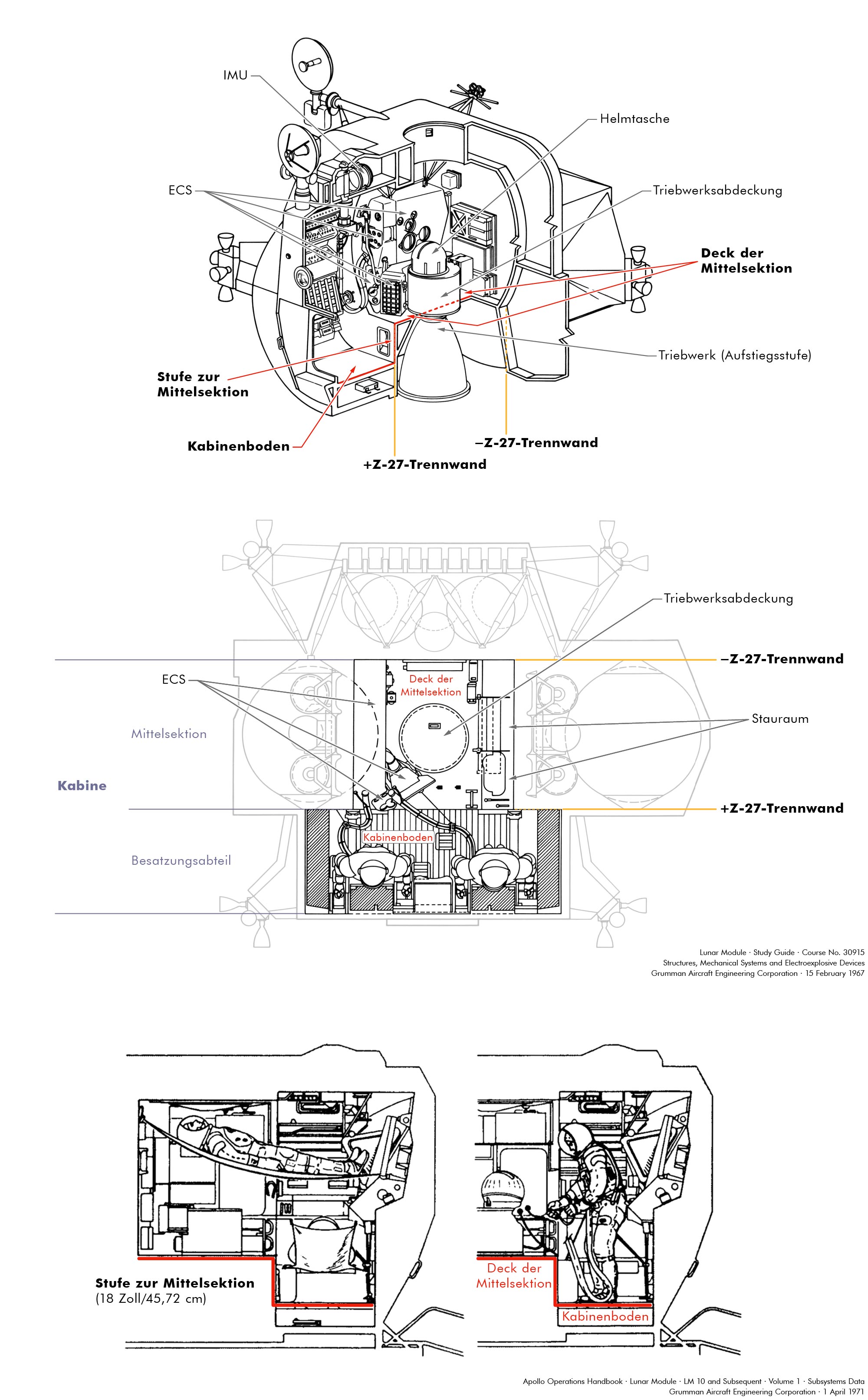 IMU

Helmtasche

ECS

Triebwerksabdeckung

Deck der Mittelsektion

Triebwerk (Aufstiegsstufe)

Stufe zur Mittelsektion

Kabinenboden

–Z-27-Trennwand

+Z-27-Trennwand

Triebwerksabdeckung

–Z-27-Trennwand

ECS

Deck der Mittelsektion

Stauraum

Mittelsektion

Kabine

+Z-27-Trennwand

Kabinenboden

Besatzungsabteil

Lunar Module · Study Guide · Course No. 30915
Structures, Mechanical Systems and Electroexplosive Devices
Grumman Aircraft Engineering Corporation · 15 February 1967

Stufe zur Mittelsektion
(18 Zoll/45,72 cm)

Deck der Mittelsektion

Kabinenboden

Apollo Operations Handbook · Lunar Module · LM 10 and Subsequent · Volume 1 · Subsystems Data
Grumman Aircraft Engineering Corporation · 1 April 1971