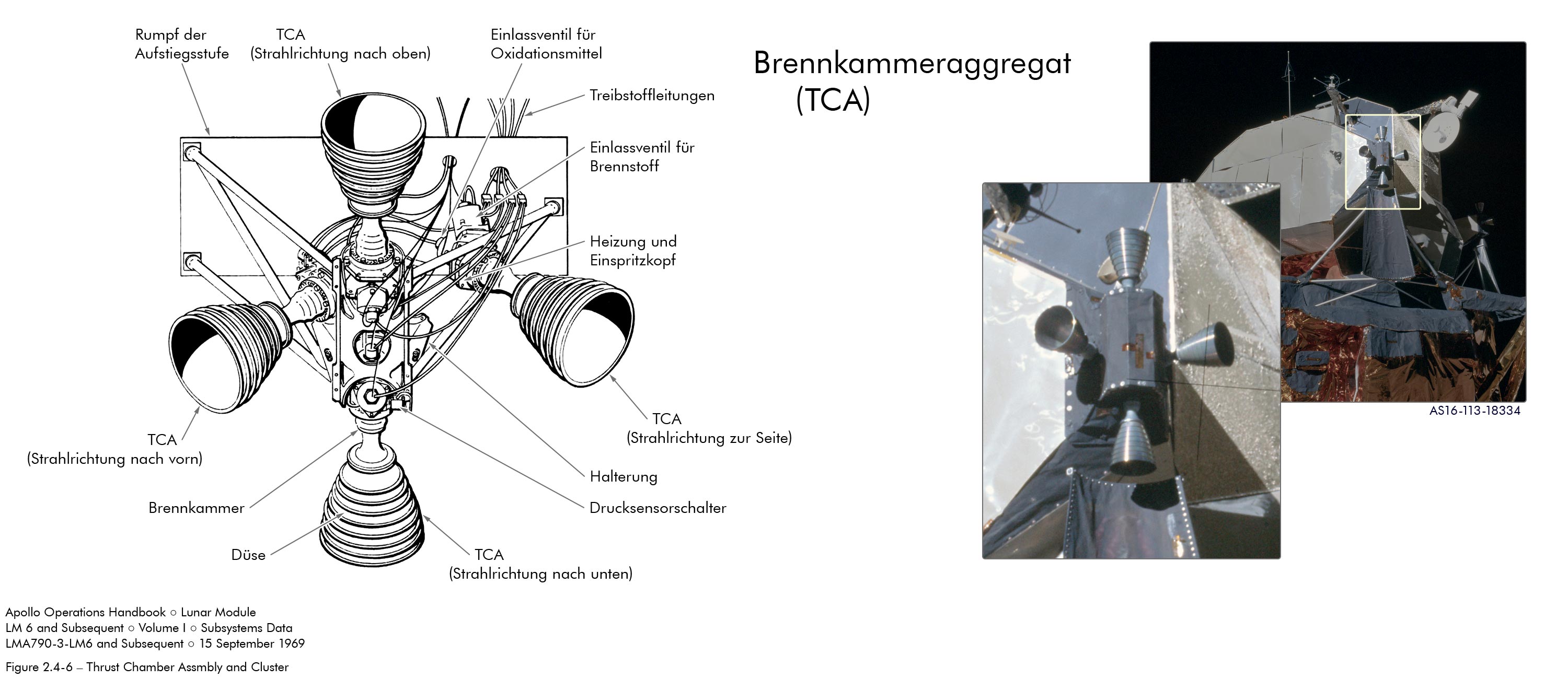 Rumpf der Aufstiegsstufe

TCA (Strahlrichtung nach oben)

Einlassventil für Oxidationsmittel

Treibstoffleitungen

Einlassventil für Brennstoff

Heizung und Einspritzkopf

TCA (Strahlrichtung zur Seite)

Halterung

Drucksensorschalter

TCA (Strahlrichtung nach unten)

Düse

Brennkammer

TCA (Strahlrichtung nach vorn)

Brennkammeraggregat (TCA)

AS16-113-18334

Apollo Operations Handbook ○ Lunar Module
LM 6 and Subsequent ○ Volume I ○ Subsystems Data
LMA790-3-LM6 and Subsequent ○ 15 September 1969

Figure 2.4-6 – Thrust Chamber Assmbly and Cluster