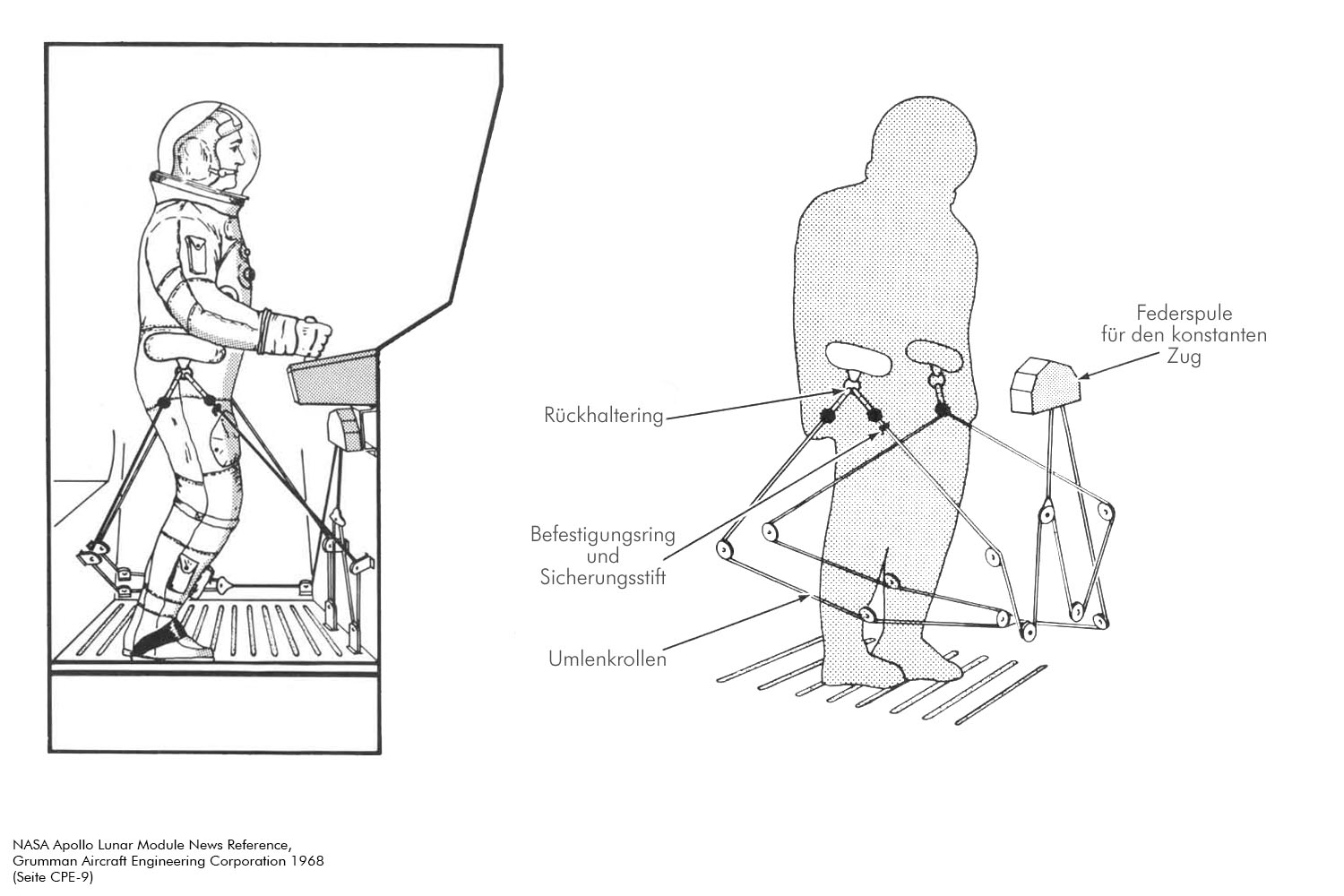 Federspule
für den konstanten
Zug

Rückhaltering

Befestigungsring
und
Sicherungsstift

Umlenkrollen

NASA Apollo Lunar Module News Reference,
Grumman Aircraft Engineering Corporation 1968
(Seite CPE-9)