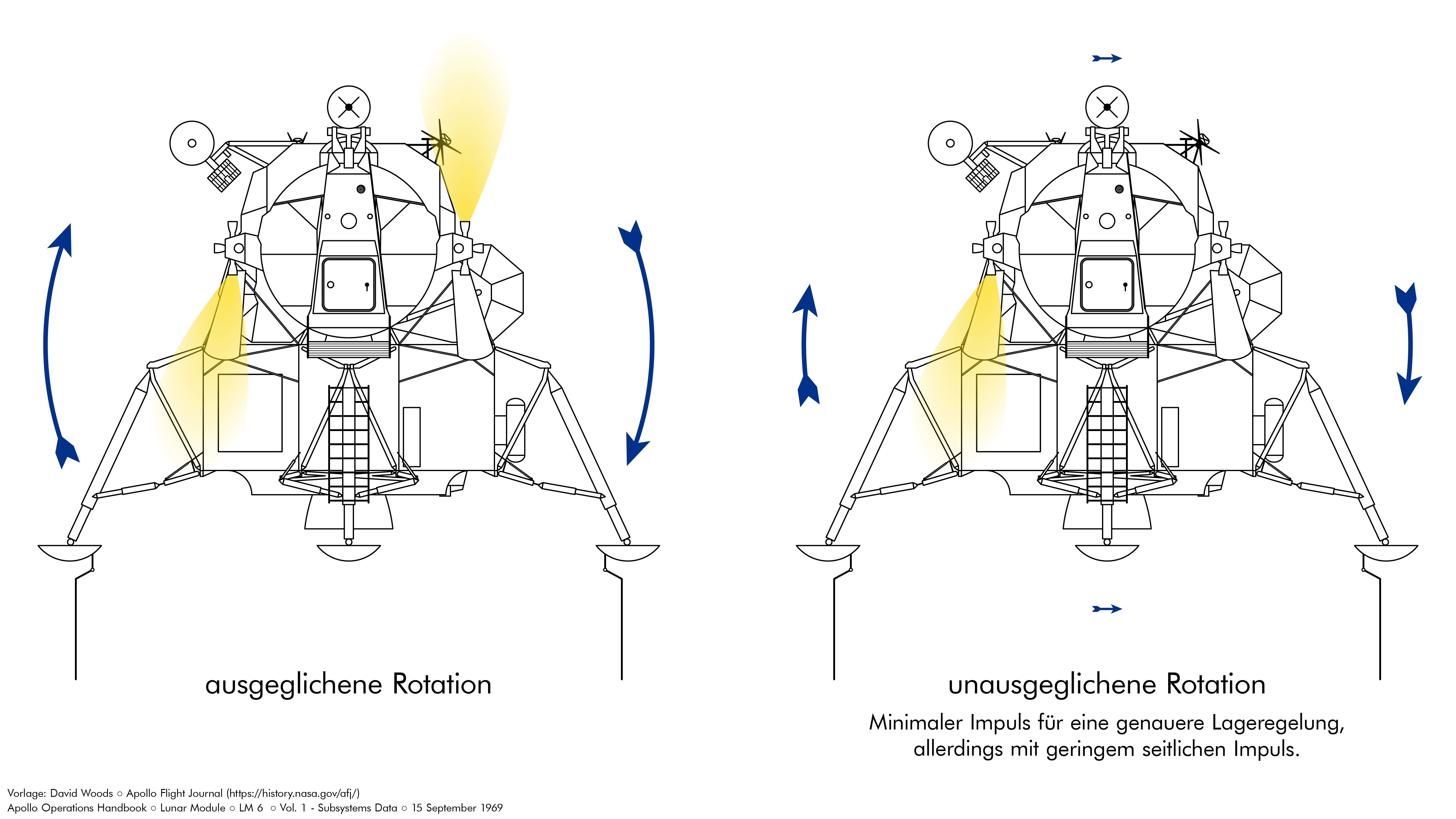 ausgeglichene Rotation

unausgeglichene Rotation

Minimaler Impuls für eine genauere Lageregelung, allerdings mit geringem seitlichen Impuls.

Vorlage: David Woods ○ Apollo Flight Journal (https://history.nasa.gov/afj/)
Apollo Operations Handbook ○ Lunar Module ○ LM 6 ○ Vol. 1 - Subsystems Data ○ 15 September 1969