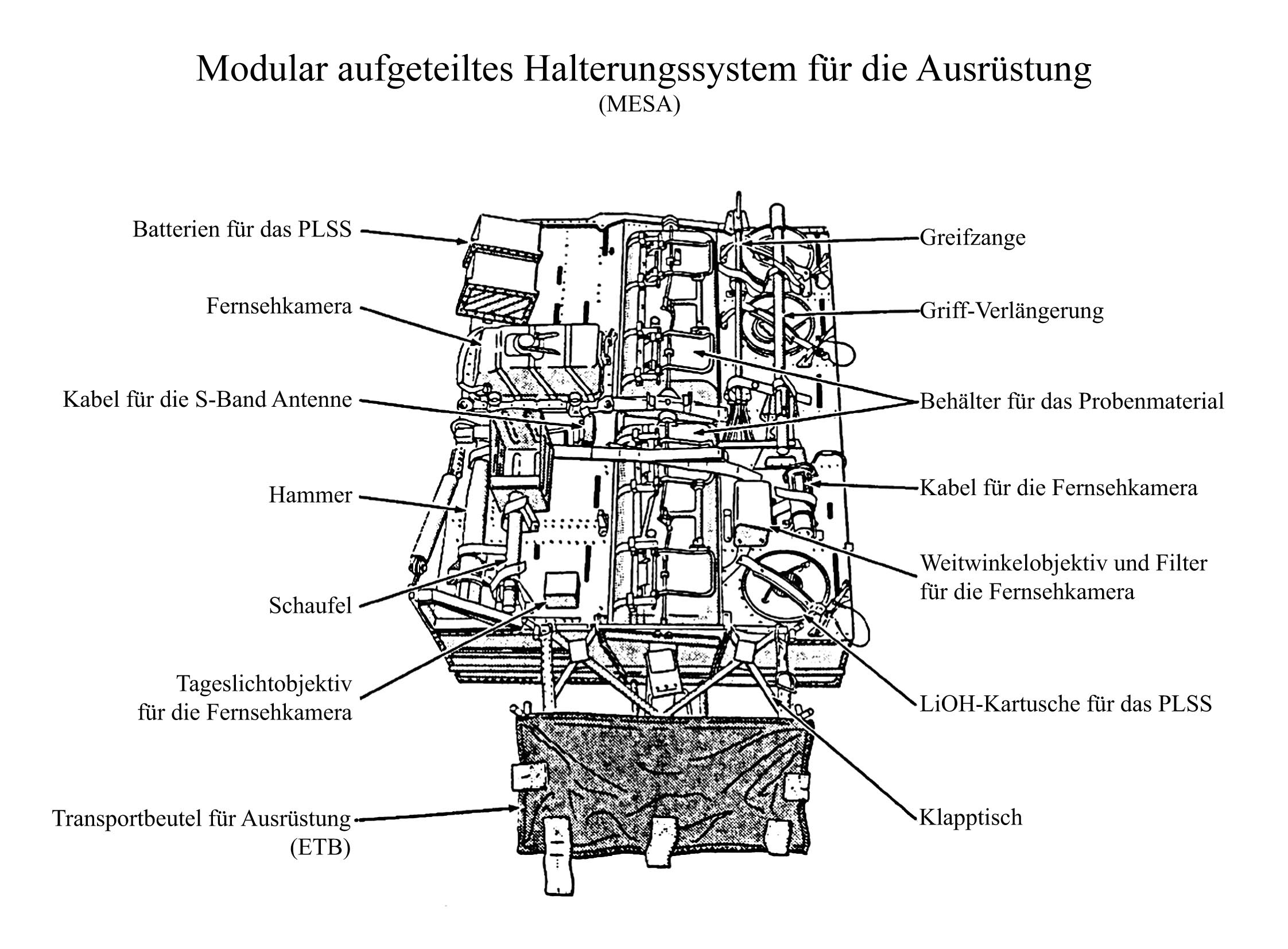 Modular aufgeteiltes Halterungssystem für die Ausrüstung
(MESA)

Batterien für das PLSS

Fernsehkamera

Kabel für die S-Band Antenne

Hammer

Schaufel

Tageslichtobjektiv für die Fernsehkamera

Transportbeutel für Ausrüstung (ETB)

Greifzange

Griff-Verlängerung

Behälter für das Probenmaterial

Kabel für die Fernsehkamera

Weitwinkelobjektiv und Filter für die Fernsehkamera

LiOH-Kartusche für das PLSS

Klapptisch