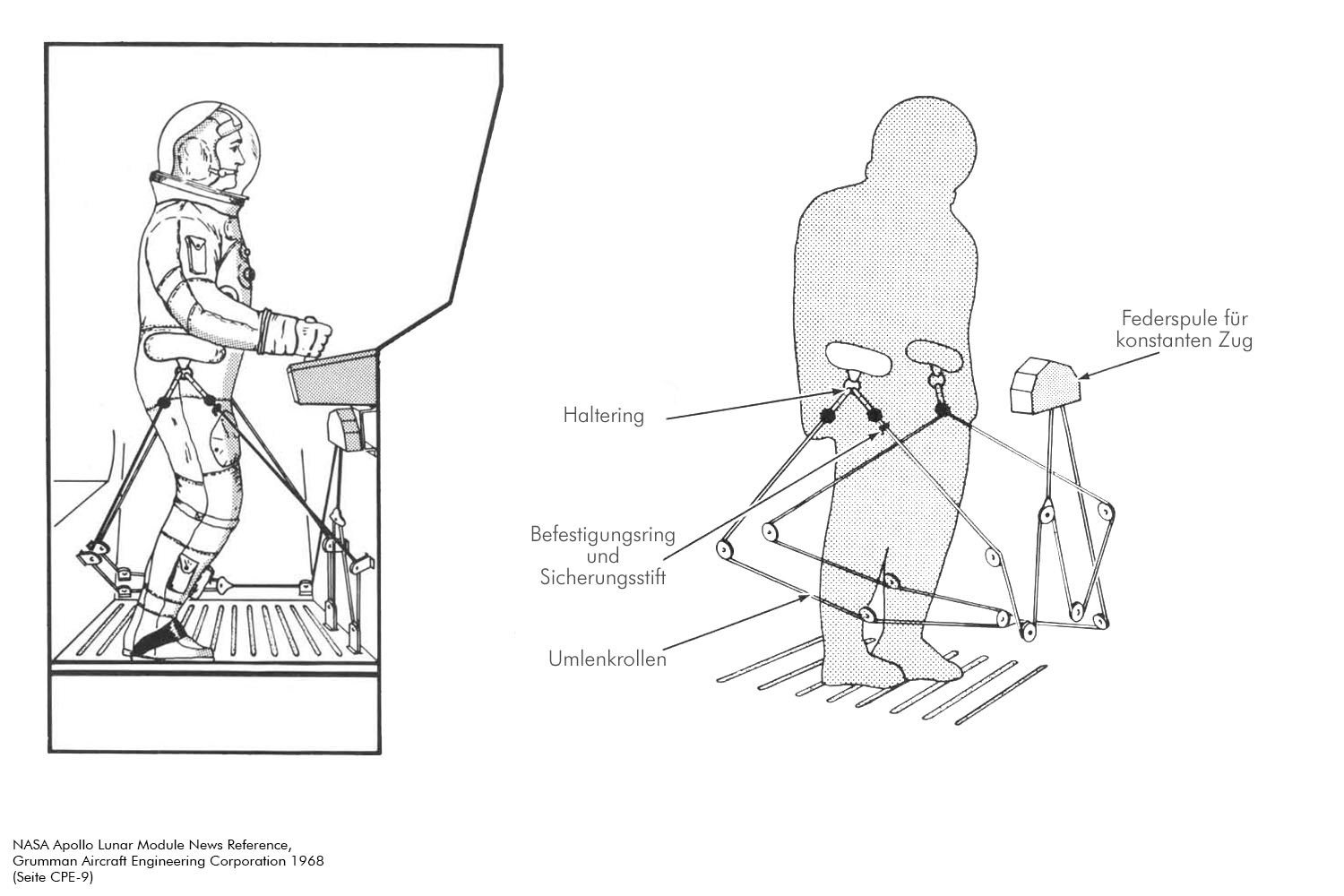 Federspule für konstanten Zug

Haltering

Befestigungsring und Sicherungsstift

Umlenkrollen

NASA Apollo Lunar Module News Reference,
Grumman Aircraft Engineering Corporation 1968
(Seite CPE-9)