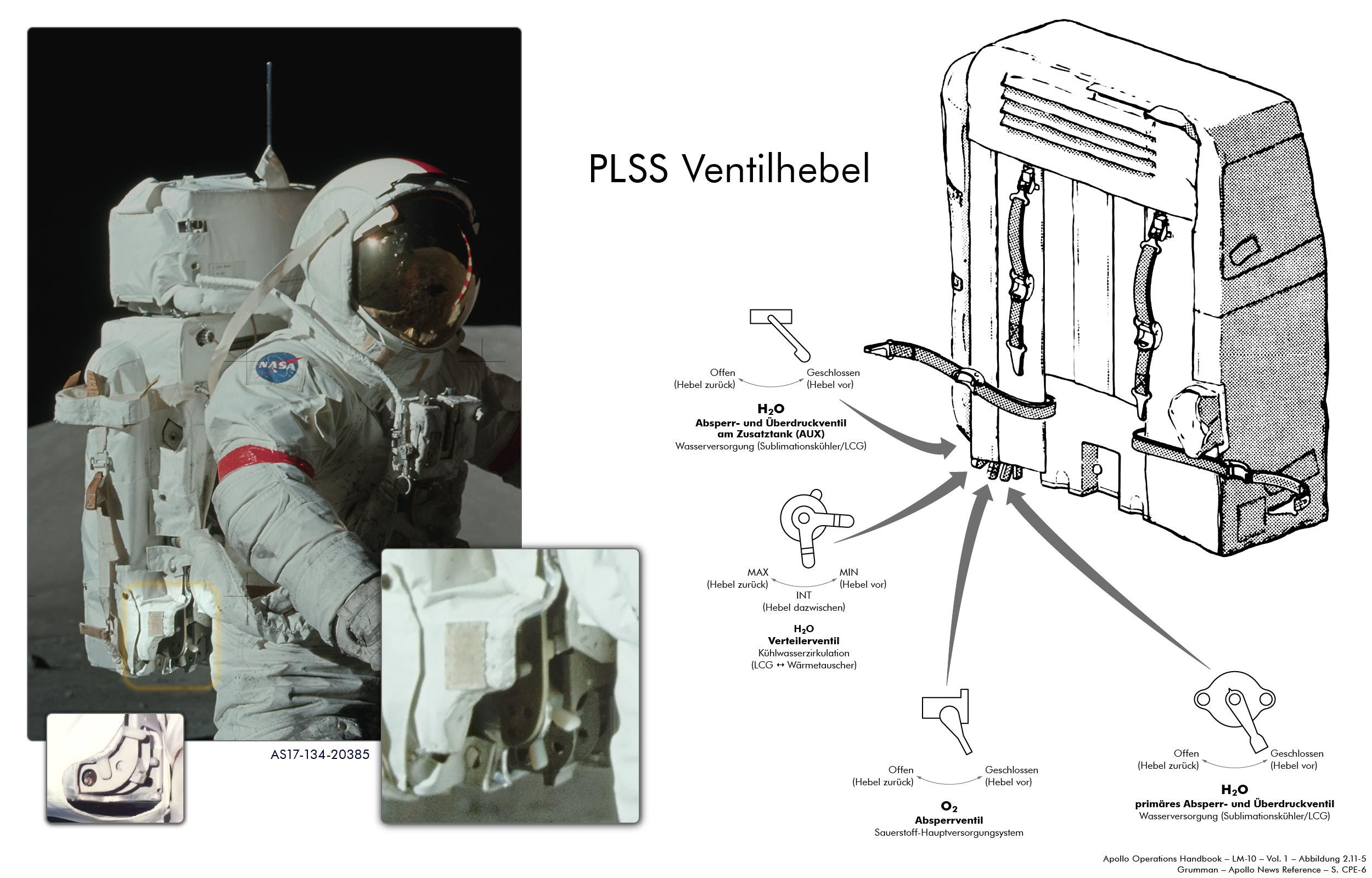 NASA

AS17-134-20385

PLSS Ventilhebel

Offen
(Hebel zurück)

Geschlossen
(Hebel vor)

$H_2O$
Absperr- und Überdruckventil am Zusatztank (AUX)
Wasserversorgung (Sublimationskühler/LCG)

MAX
(Hebel zurück)

MIN
(Hebel vor)

INT
(Hebel dazwischen)

$H_2O$
Verteilerventil
Kühlwasserzirkulation
(LCG ↔ Wärmetauscher)

Offen
(Hebel zurück)

Geschlossen
(Hebel vor)

$O_2$
Absperrventil
Sauerstoff-Hauptversorgungssystem

Offen
(Hebel zurück)

Geschlossen
(Hebel vor)

$H_2O$
primäres Absperr- und Überdruckventil
Wasserversorgung (Sublimationskühler/LCG)

Apollo Operations Handbook – LM-10 – Vol. 1 – Abbildung 2.11-5
Grumman – Apollo News Reference – S. CPE-6