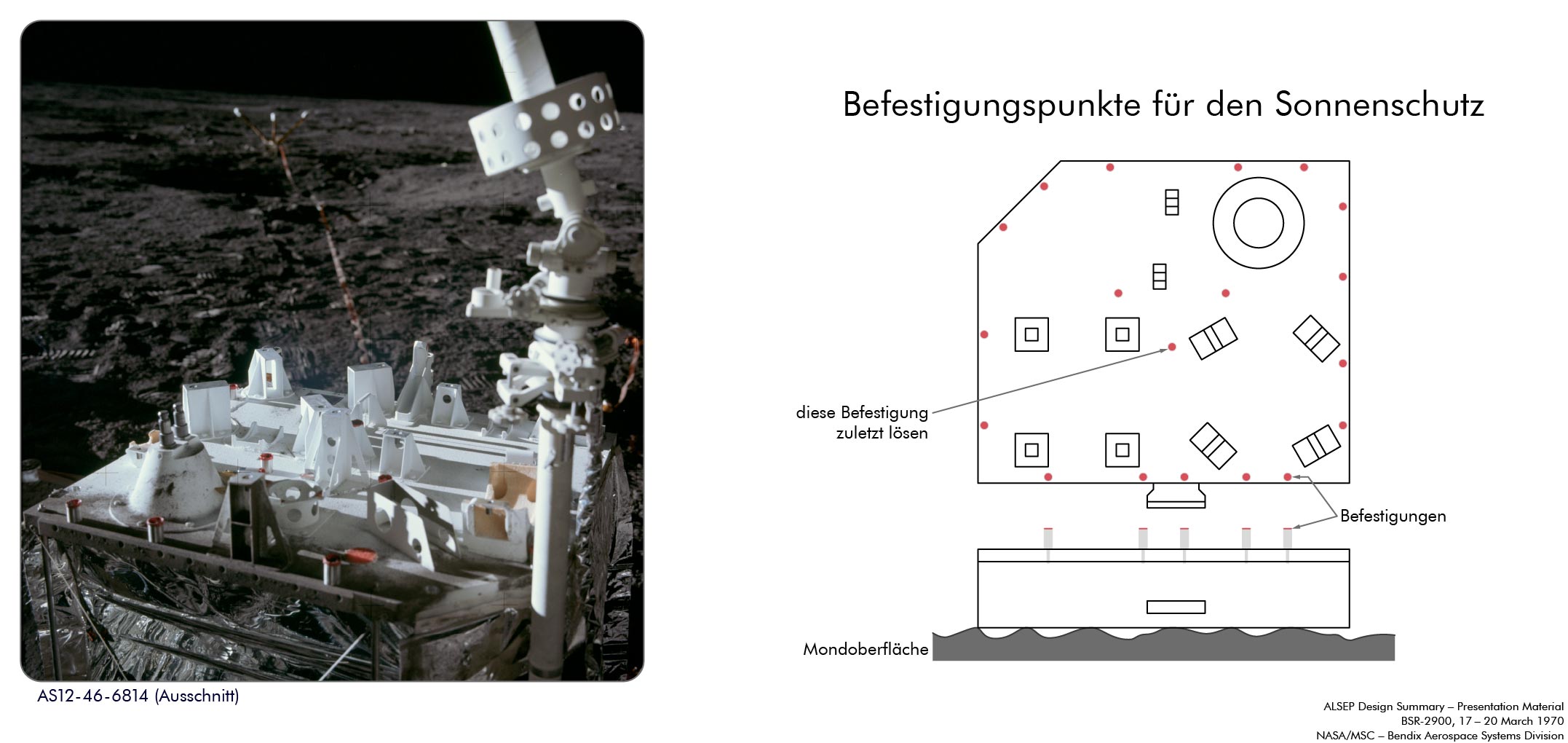 AS12-46-6814 (Ausschnitt)

Befestigungspunkte für den Sonnenschutz

diese Befestigung zuletzt lösen

Befestigungen

Mondoberfläche

ALSEP Design Summary – Presentation Material
BSR-2900, 17 – 20 March 1970
NASA/MSC – Bendix Aerospace Systems Division