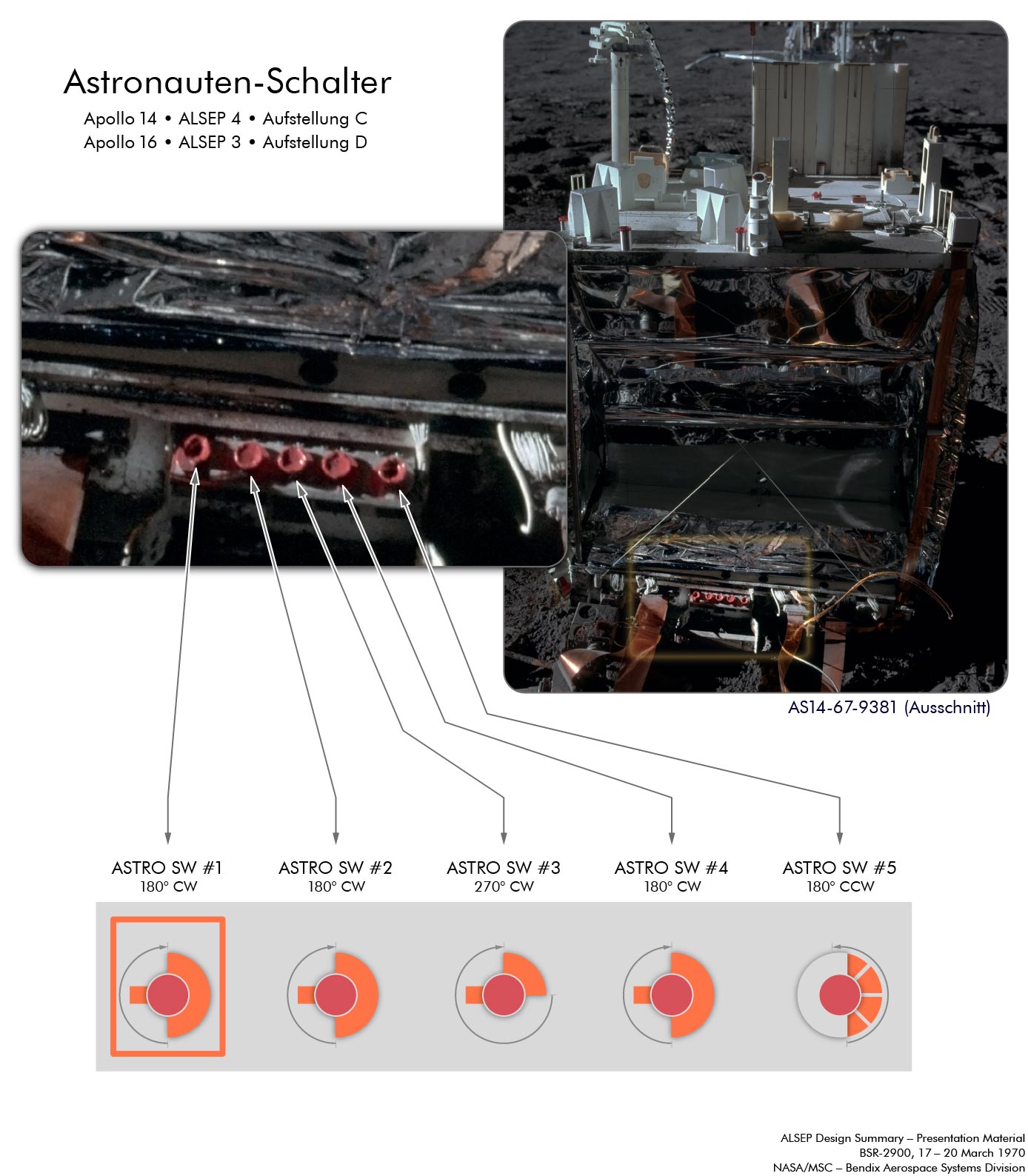 Astronauten-Schalter

Apollo 14 • ALSEP 4 • Aufstellung C
Apollo 16 • ALSEP 3 • Aufstellung D

AS14-67-9381 (Ausschnitt)

ASTRO SW #1
180° CW

ASTRO SW #2
180° CW

ASTRO SW #3
270° CW

ASTRO SW #4
180° CW

ASTRO SW #5
180° CCW

ALSEP Design Summary – Presentation Material
BSR-2900, 17 – 20 March 1970
NASA/MSC – Bendix Aerospace Systems Division