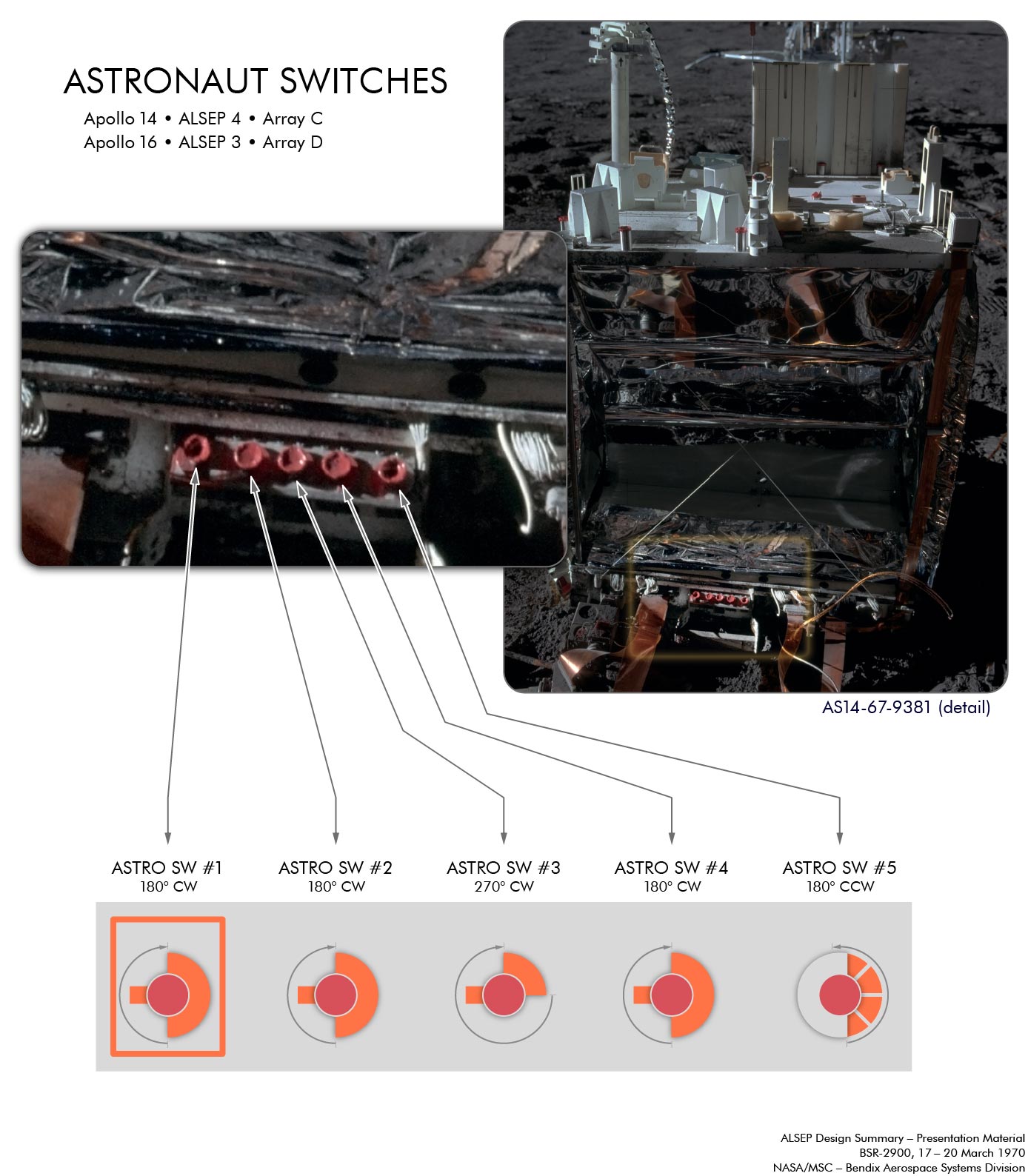 ASTRONAUT SWITCHES

Apollo 14 • ALSEP 4 • Array C
Apollo 16 • ALSEP 3 • Array D

AS14-67-9381 (detail)

ASTRO SW #1
180° CW

ASTRO SW #2
180° CW

ASTRO SW #3
270° CW

ASTRO SW #4
180° CW

ASTRO SW #5
180° CCW

ALSEP Design Summary – Presentation Material
BSR-2900, 17 – 20 March 1970
NASA/MSC – Bendix Aerospace Systems Division