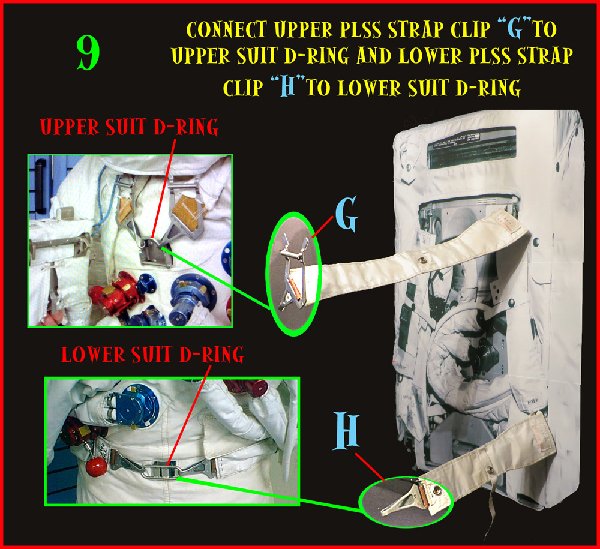 9

CONNECT UPPER PLSS STRAP CLIP "G" TO UPPER SUIT D-RING AND LOWER PLSS STRAP CLIP "H" TO LOWER SUIT D-RING

UPPER SUIT D-RING

G

LOWER SUIT D-RING

H