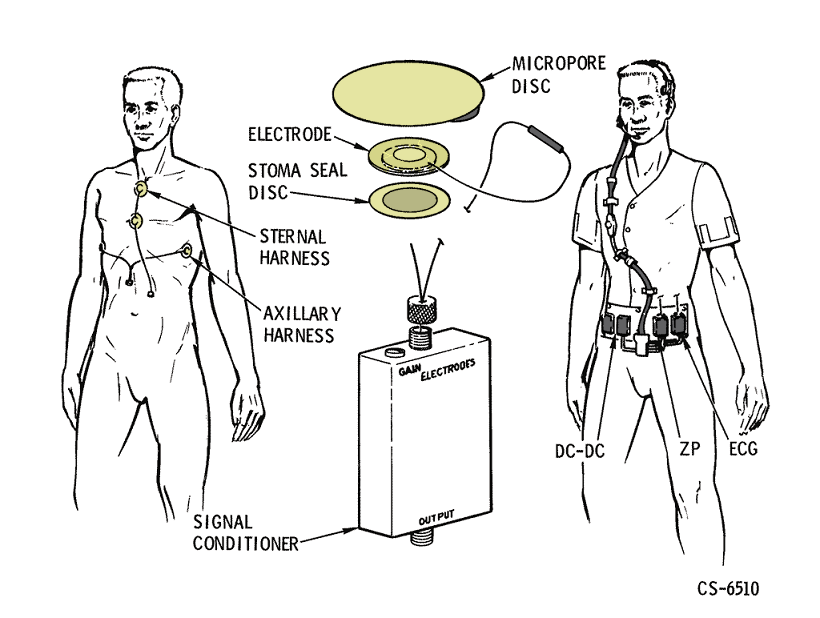 MICROPORE DISC

ELECTRODE

STOMA SEAL DISC

STERNAL HARNESS

AXILLARY HARNESS

GAIN ELECTRODES

OUTPUT

SIGNAL CONDITIONER

DC-DC

ZP

ECG

CS-6510