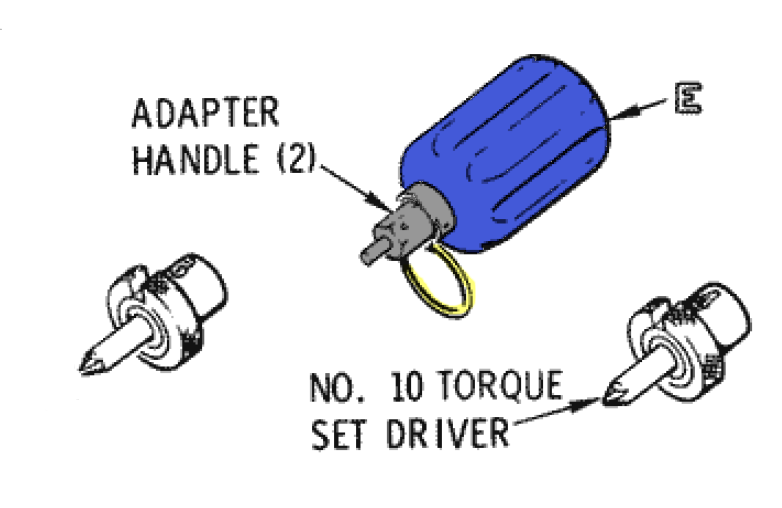 ADAPTER
HANDLE (2)

E

NO. 10 TORQUE
SET DRIVER