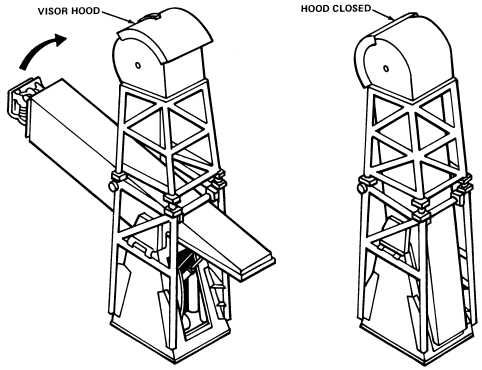 VISOR HOOD

HOOD CLOSED