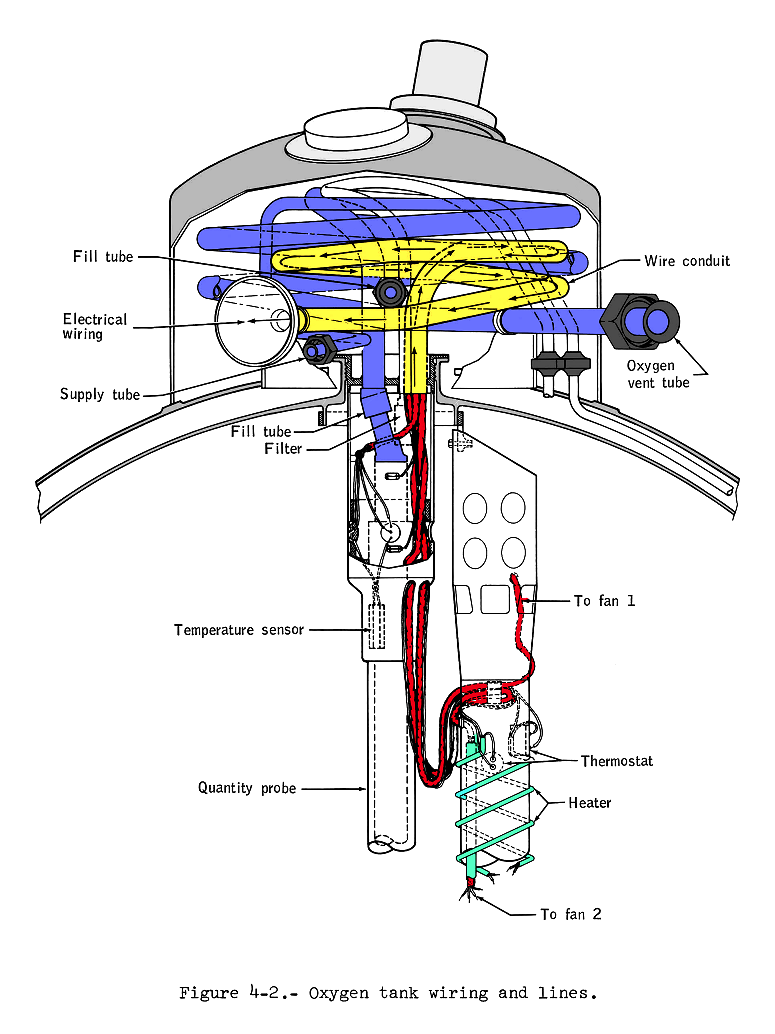 Fill tube
Wire conduit
Electrical wiring
Oxygen vent tube
Supply tube
Fill tube
Filter
To fan 1
Temperature sensor
Thermostat
Quantity probe
Heater
To fan 2

Figure 4-2.- Oxygen tank wiring and lines.