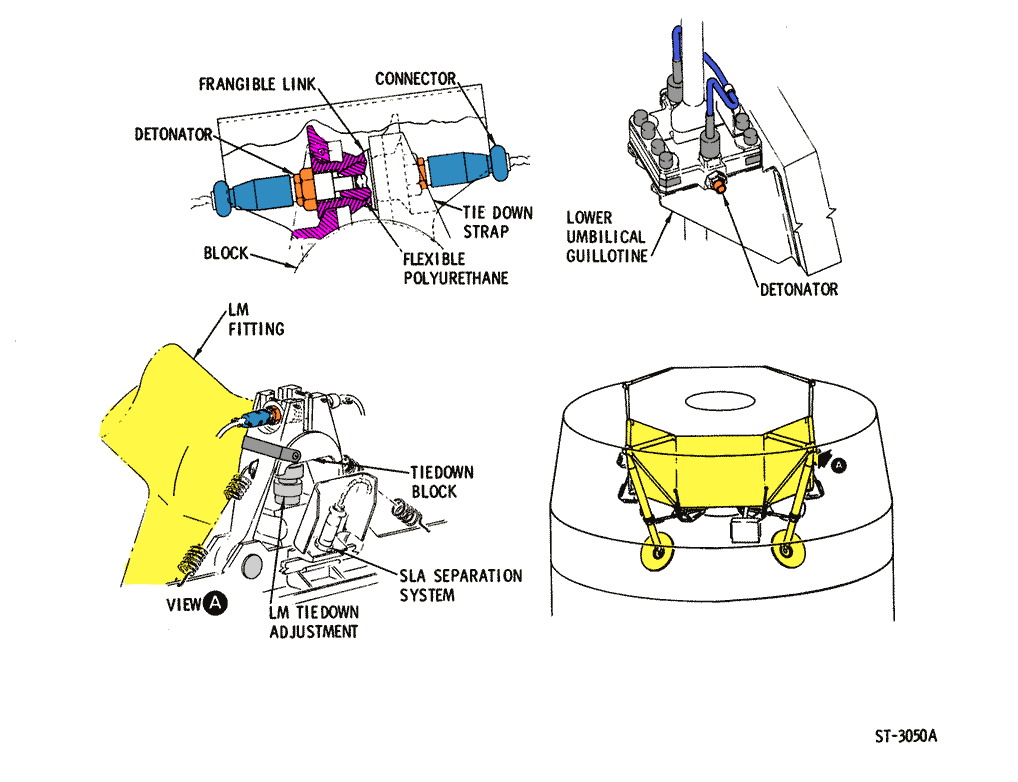 FRANGIBLE LINK

CONNECTOR

DETONATOR

TIE DOWN STRAP

BLOCK

FLEXIBLE POLYURETHANE

LOWER UMBILICAL GUILLOTINE

DETONATOR

LM FITTING

TIEDOWN BLOCK

SLA SEPARATION SYSTEM

VIEW A

LM TIEDOWN ADJUSTMENT

A

ST-3050A