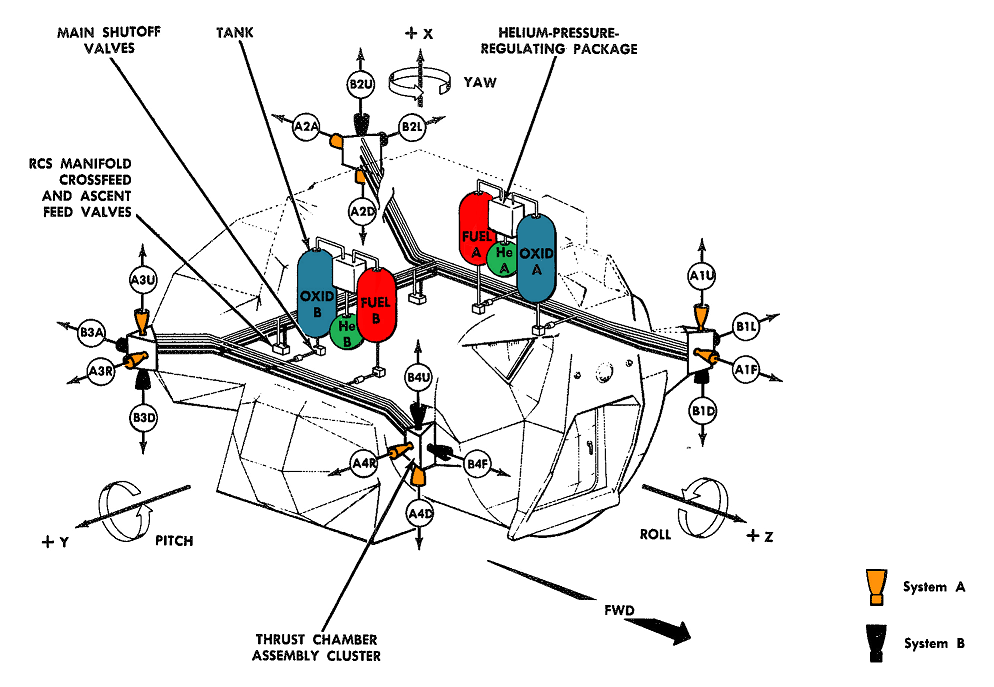 MAIN SHUTOFF VALVES

TANK

+ X

YAW

HELIUM-PRESSURE-REGULATING PACKAGE

B2U

A2A

B2L

A2D

RCS MANIFOLD CROSSFEED AND ASCENT FEED VALVES

FUEL A

He A

OXID A

OXID B

He B

FUEL B

A3U

B3A

A3R

B3D

A1U

B1L

A1F

B1D

B4U

A4R

B4F

A4D

+ Y

PITCH

ROLL

+ Z

FWD

THRUST CHAMBER ASSEMBLY CLUSTER

System A

System B