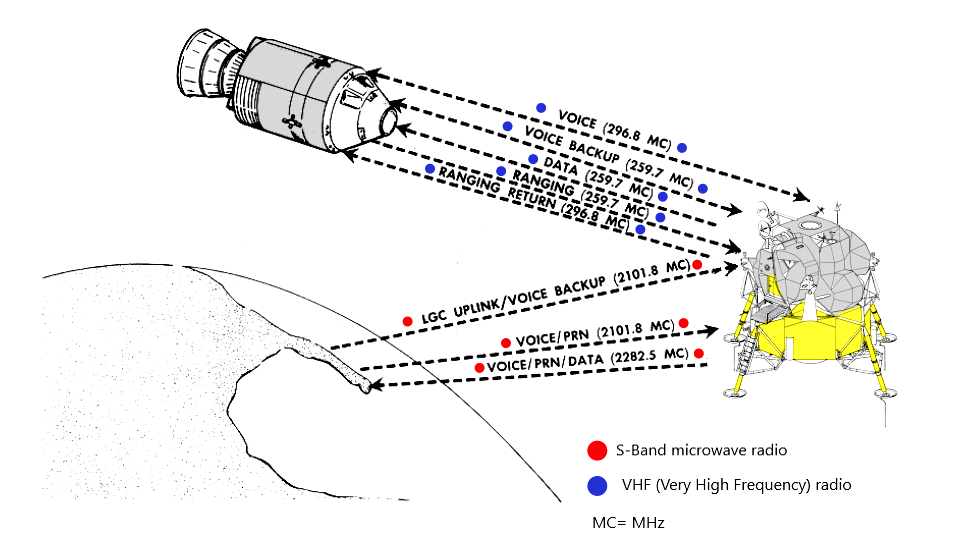 VOICE (296.8 MC)
VOICE BACKUP (259.7 MC)
DATA (259.7 MC)
RANGING (259.7 MC)
RANGING RETURN (296.8 MC)
LGC UPLINK/VOICE BACKUP (2101.8 MC)
VOICE/PRN (2101.8 MC)
VOICE/PRN/DATA (2282.5 MC)

S-Band microwave radio
VHF (Very High Frequency) radio
MC= MHz