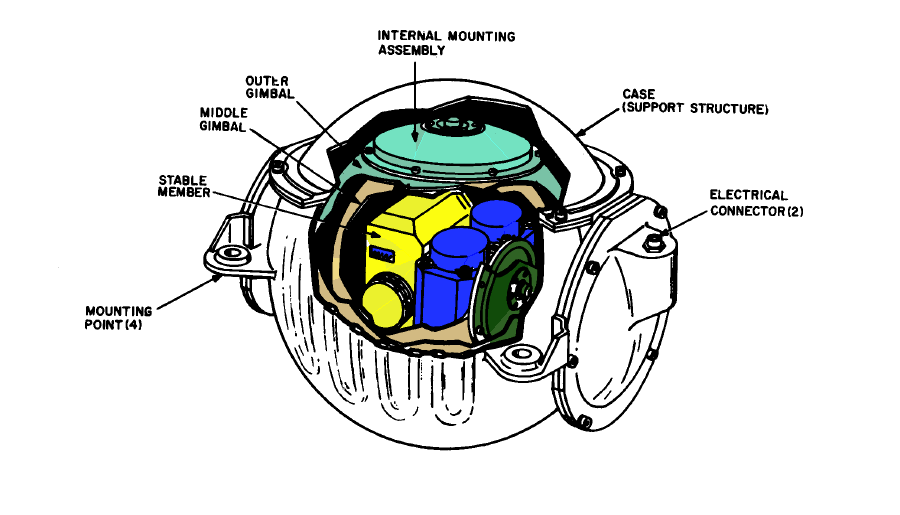 INTERNAL MOUNTING ASSEMBLY

OUTER GIMBAL

MIDDLE GIMBAL

CASE (SUPPORT STRUCTURE)

STABLE MEMBER

ELECTRICAL CONNECTOR (2)

MOUNTING POINT (4)