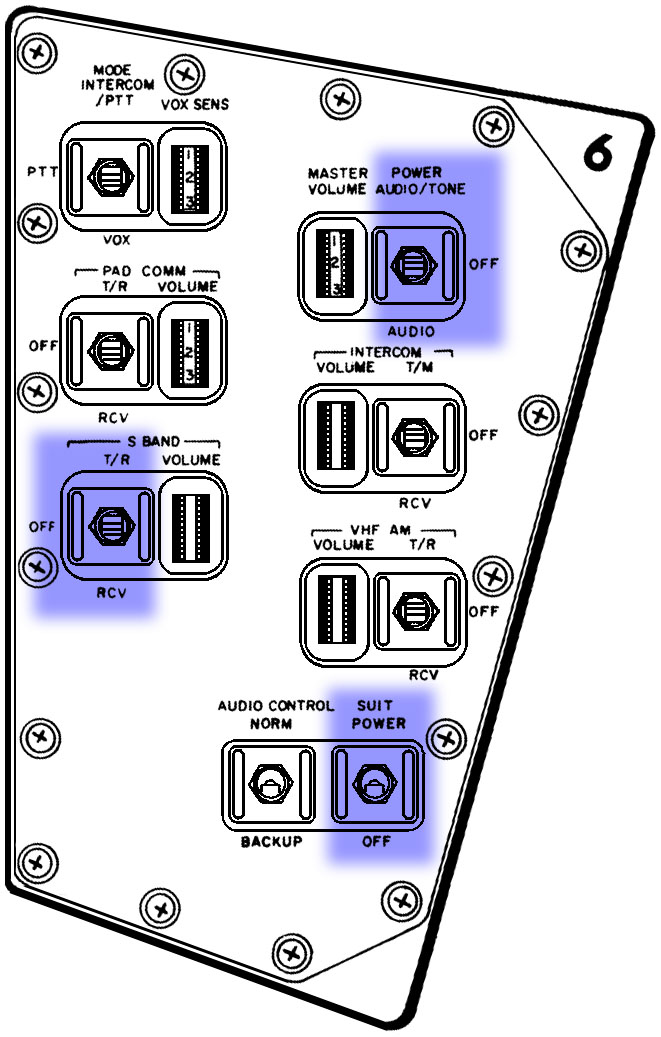 6

MODE INTERCOM /PTT

VOX SENS

PTT

1
2
3

VOX

MASTER VOLUME

POWER AUDIO/TONE

1
2
3

OFF

AUDIO

PAD COMM

T/R

VOLUME

OFF

1
2
3

RCV

INTERCOM

VOLUME

T/M

OFF

RCV

S BAND

T/R

VOLUME

OFF

RCV

VHF AM

VOLUME

T/R

OFF

RCV

AUDIO CONTROL NORM

SUIT POWER

BACKUP

OFF