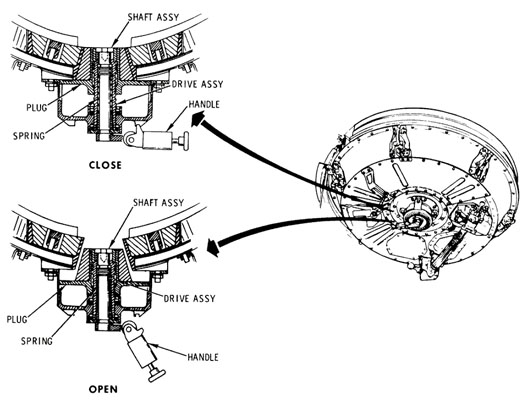 SHAFT ASSY
DRIVE ASSY
PLUG
HANDLE
SPRING
CLOSE

SHAFT ASSY
DRIVE ASSY
PLUG
SPRING
HANDLE
OPEN