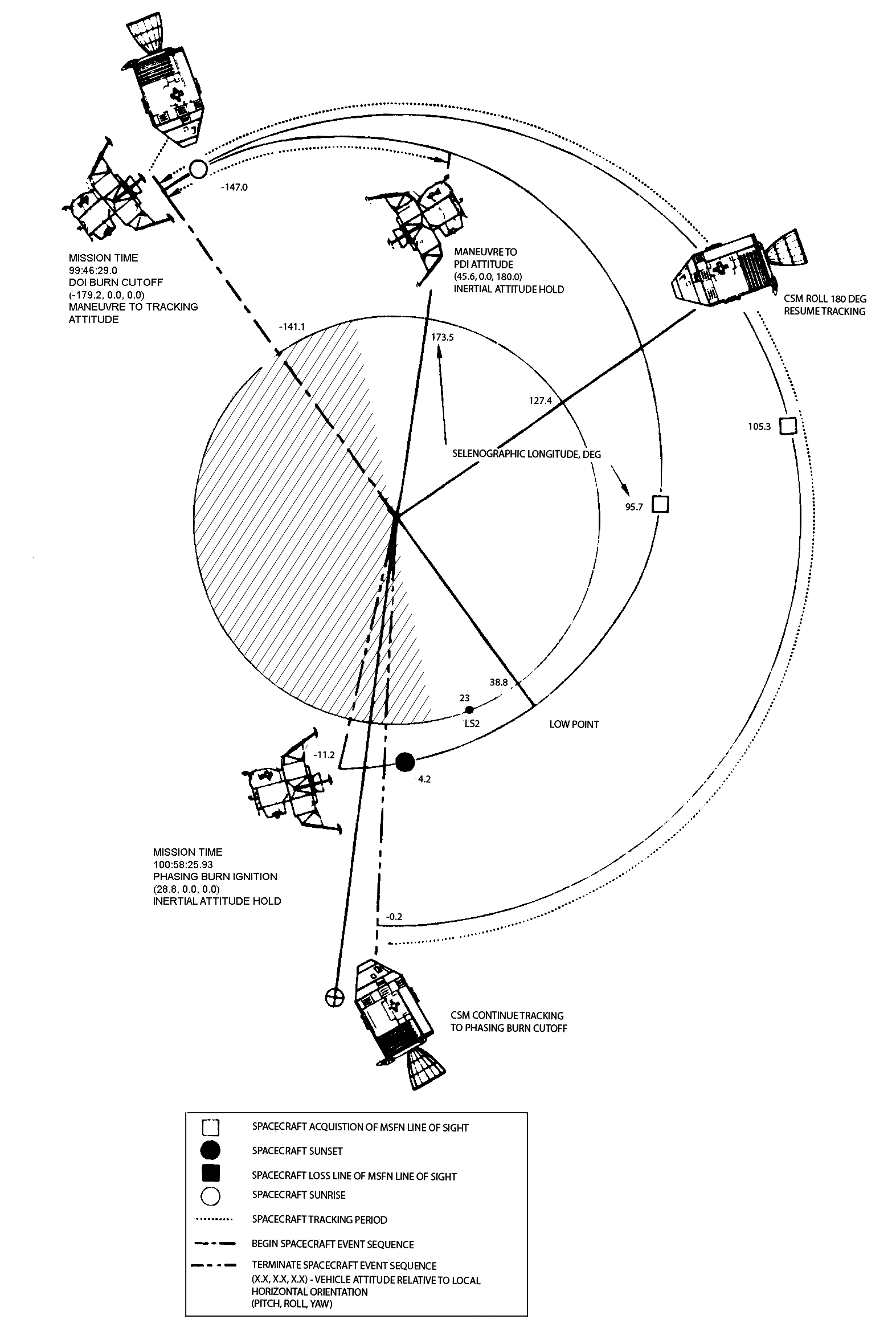 -147.0

MISSION TIME
99:46:29.0
DOI BURN CUTOFF
(-179.2, 0.0, 0.0)
MANEUVRE TO TRACKING ATTITUDE

MANEUVRE TO
PDI ATTITUDE
(45.6, 0.0, 180.0)
INERTIAL ATTITUDE HOLD

CSM ROLL 180 DEG
RESUME TRACKING

-141.1

173.5

127.4

105.3

SELENOGRAPHIC LONGITUDE, DEG

95.7

38.8

23

LS2

LOW POINT

-11.2

4.2

MISSION TIME
100:58:25.93
PHASING BURN IGNITION
(28.8, 0.0, 0.0)
INERTIAL ATTITUDE HOLD

-0.2

CSM CONTINUE TRACKING
TO PHASING BURN CUTOFF

SPACECRAFT ACQUISTION OF MSFN LINE OF SIGHT
SPACECRAFT SUNSET
SPACECRAFT LOSS LINE OF MSFN LINE OF SIGHT
SPACECRAFT SUNRISE
SPACECRAFT TRACKING PERIOD
BEGIN SPACECRAFT EVENT SEQUENCE
TERMINATE SPACECRAFT EVENT SEQUENCE
(X.X, X.X, X.X) - VEHICLE ATTITUDE RELATIVE TO LOCAL HORIZONTAL ORIENTATION
(PITCH, ROLL, YAW)