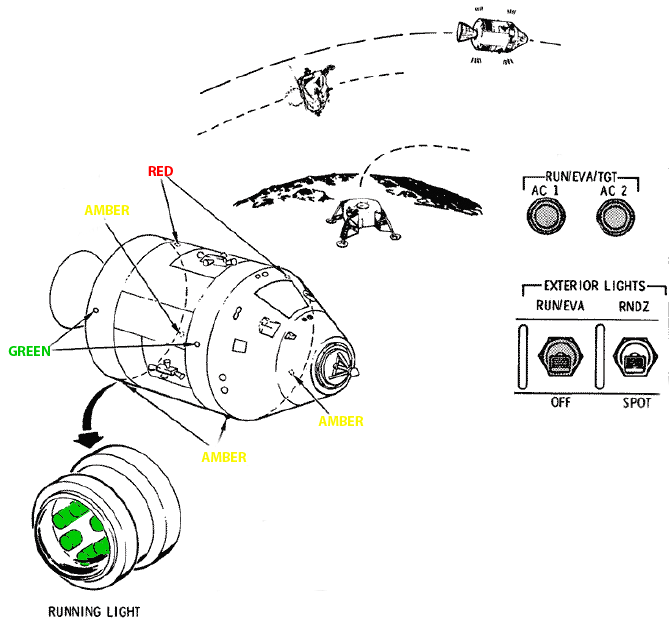 RED

AMBER

GREEN

AMBER

AMBER

RUNNING LIGHT

RUN/EVA/TGT
AC 1
AC 2

EXTERIOR LIGHTS
RUN/EVA
RNDZ
OFF
SPOT