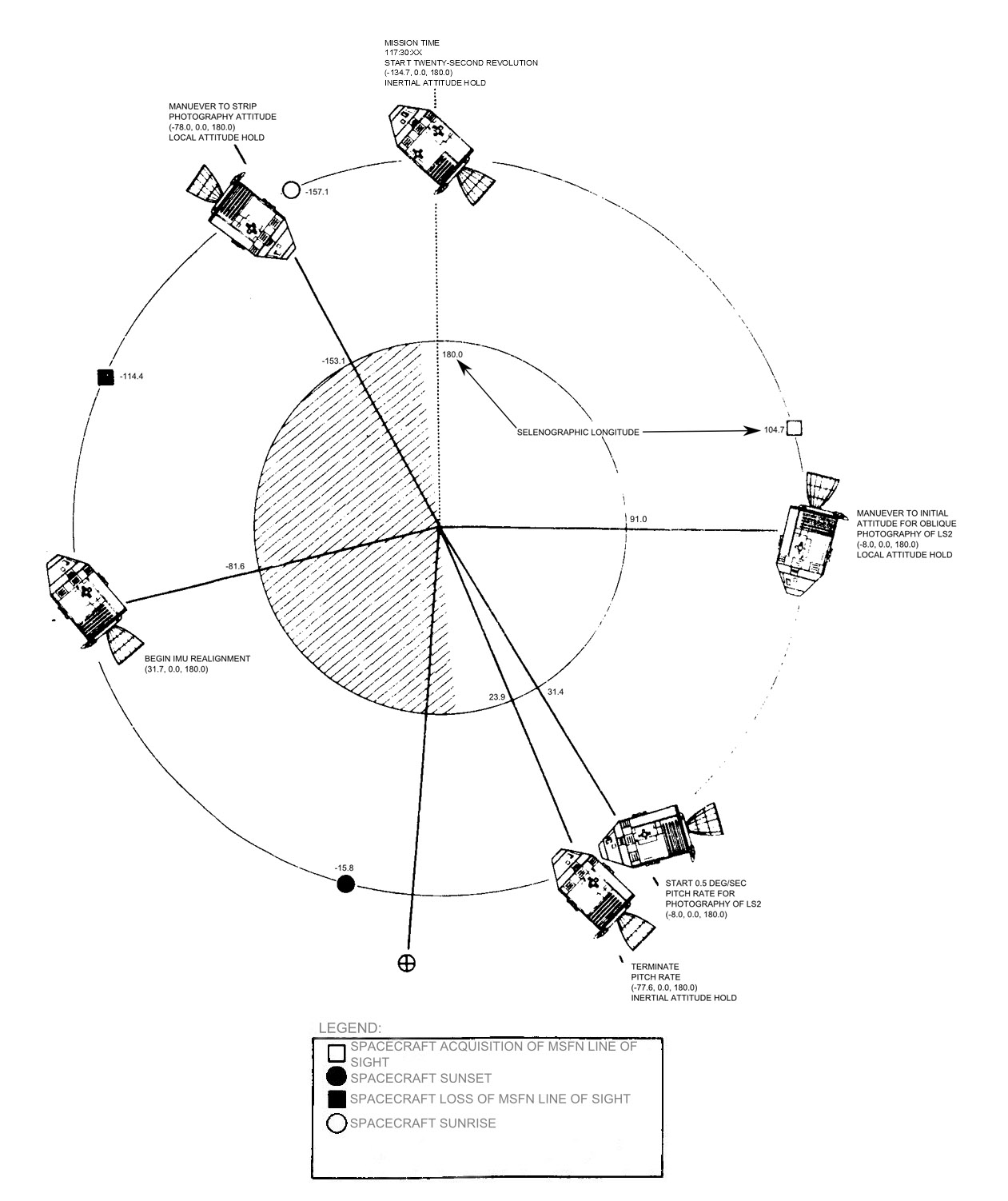 MISSION TIME
117:30:XX
START TWENTY-SECOND REVOLUTION
(-134.7, 0.0, 180.0)
INERTIAL ATTITUDE HOLD

MANUEVER TO STRIP
PHOTOGRAPHY ATTITUDE
(-78.0, 0.0, 180.0)
LOCAL ATTITUDE HOLD

-157.1

-114.4

-153.1

180.0

SELENOGRAPHIC LONGITUDE

104.7

91.0

MANUEVER TO INITIAL
ATTITUDE FOR OBLIQUE
PHOTOGRAPHY OF LS2
(-8.0, 0.0, 180.0)
LOCAL ATTITUDE HOLD

-81.6

BEGIN IMU REALIGNMENT
(31.7, 0.0, 180.0)

23.9

31.4

-15.8

START 0.5 DEG/SEC
PITCH RATE FOR
PHOTOGRAPHY OF LS2
(-8.0, 0.0, 180.0)

TERMINATE
PITCH RATE
(-77.6, 0.0, 180.0)
INERTIAL ATTITUDE HOLD

LEGEND:
SPACECRAFT ACQUISITION OF MSFN LINE OF SIGHT
SPACECRAFT SUNSET
SPACECRAFT LOSS OF MSFN LINE OF SIGHT
SPACECRAFT SUNRISE